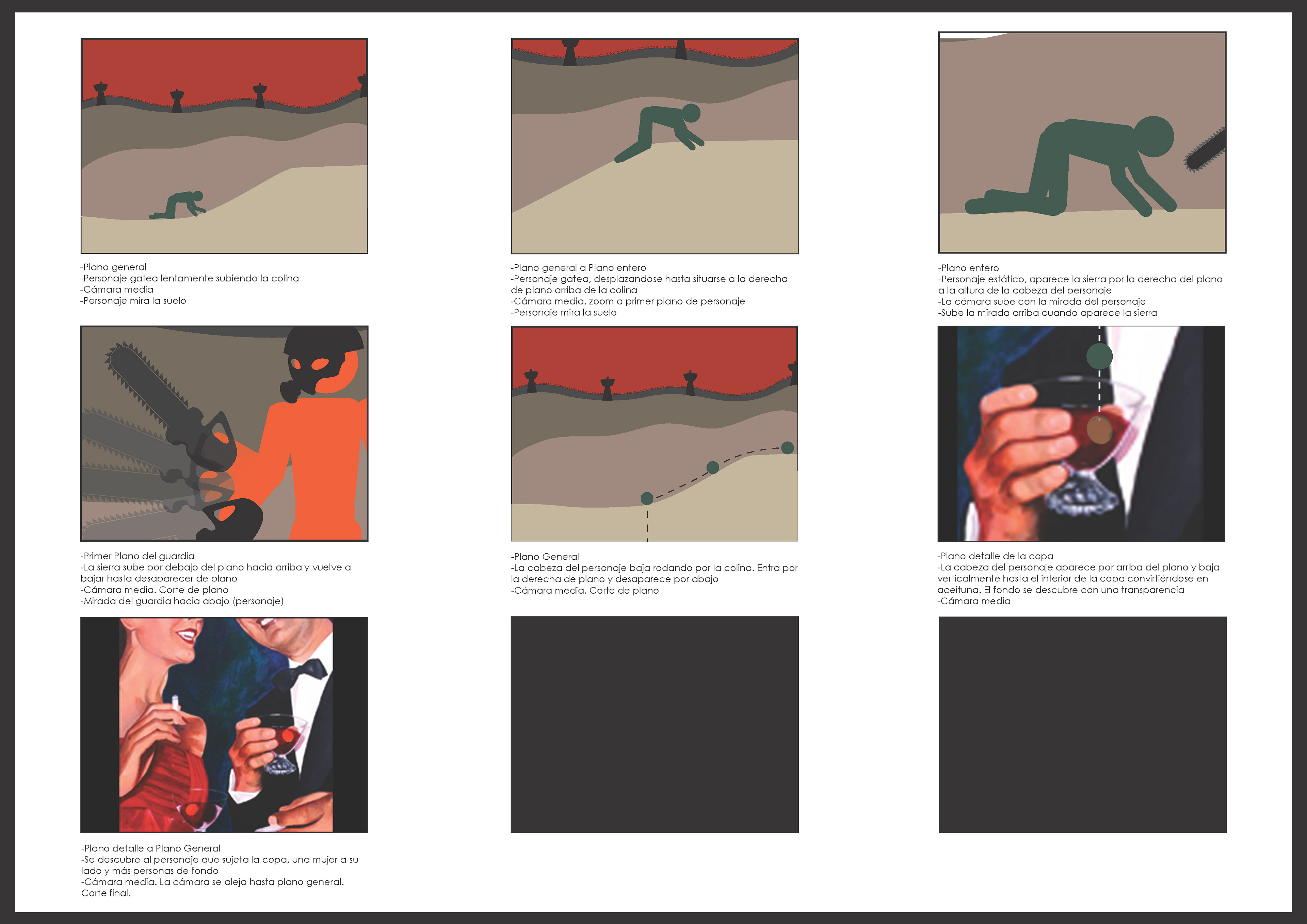 -Plano general
-Personaje gatea lentamente subiendo la colina
-Cámara media
-Personaje mira la suelo

-Plano general a Plano entero
-Personaje gatea, desplazandose hasta situarse a la derecha de plano arriba de la colina
-Cámara media, zoom a primer plano de personaje
-Personaje mira la suelo

-Plano entero
-Personaje estático, aparece la sierra por la derecha del plano a la altura de la cabeza del personaje
-La cámara sube con la mirada del personaje
-Sube la mirada arriba cuando aparece la sierra

-Primer Plano del guardia
-La sierra sube por debajo del plano hacia arriba y vuelve a bajar hasta desaparecer de plano
-Cámara media. Corte de plano
-Mirada del guardia hacia abajo (personaje)

-Plano General
-La cabeza del personaje baja rodando por la colina. Entra por la derecha de plano y desaparece por abajo
-Cámara media. Corte de plano

-Plano detalle de la copa
-La cabeza del personaje aparece por arriba del plano y baja verticalmente hasta el interior de la copa convirtiéndose en aceituna. El fondo se descubre con una transparencia
-Cámara media

-Plano detalle a Plano General
-Se descubre al personaje que sujeta la copa, una mujer a su lado y más personas de fondo
-Cámara media. La cámara se aleja hasta plano general. Corte final.