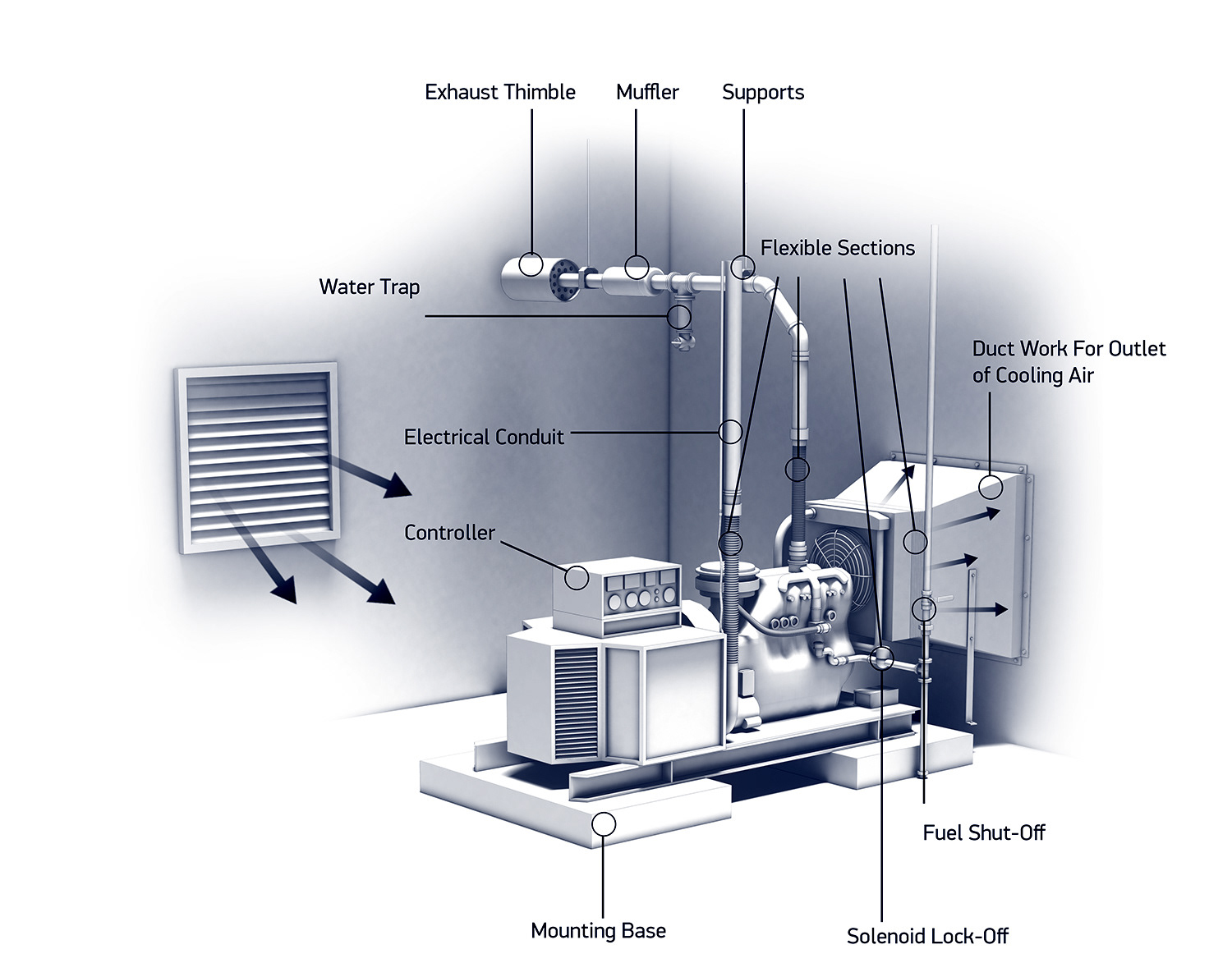 Exhaust Thimble
Muffler
Supports
Flexible Sections
Water Trap
Duct Work For Outlet of Cooling Air
Electrical Conduit
Controller
Fuel Shut-Off
Mounting Base
Solenoid Lock-Off