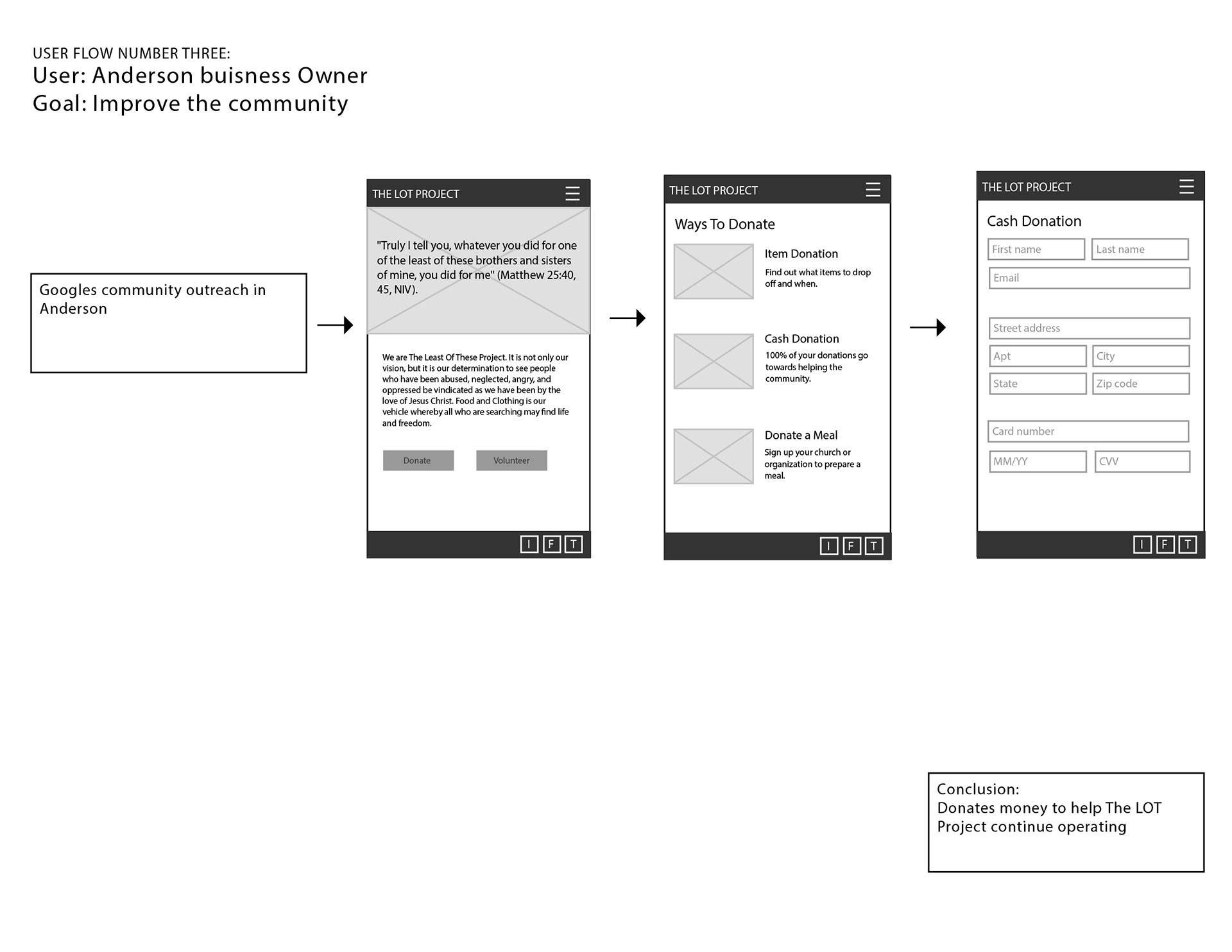 USER FLOW NUMBER THREE:
User: Anderson buisness Owner
Goal: Improve the community

Googles community outreach in Anderson

THE LOT PROJECT

"Truly I tell you, whatever you did for one of the least of these brothers and sisters of mine, you did for me" (Matthew 25:40, 45, NIV).

We are The Least Of These Project. It is not only our vision, but it is our determination to see people who have been abused, neglected, angry, and oppressed be vindicated as we have been by the love of Jesus Christ. Food and Clothing is our vehicle whereby all who are searching may find life and freedom.

Donate Volunteer

I F T

THE LOT PROJECT

Ways To Donate

Item Donation
Find out what items to drop off and when.

Cash Donation
100% of your donations go towards helping the community.

Donate a Meal
Sign up your church or organization to prepare a meal.

I F T

THE LOT PROJECT

Cash Donation

First name
Last name
Email
Street address
Apt
City
State
Zip code
Card number
MM/YY
CVV

I F T

Conclusion:
Donates money to help The LOT Project continue operating