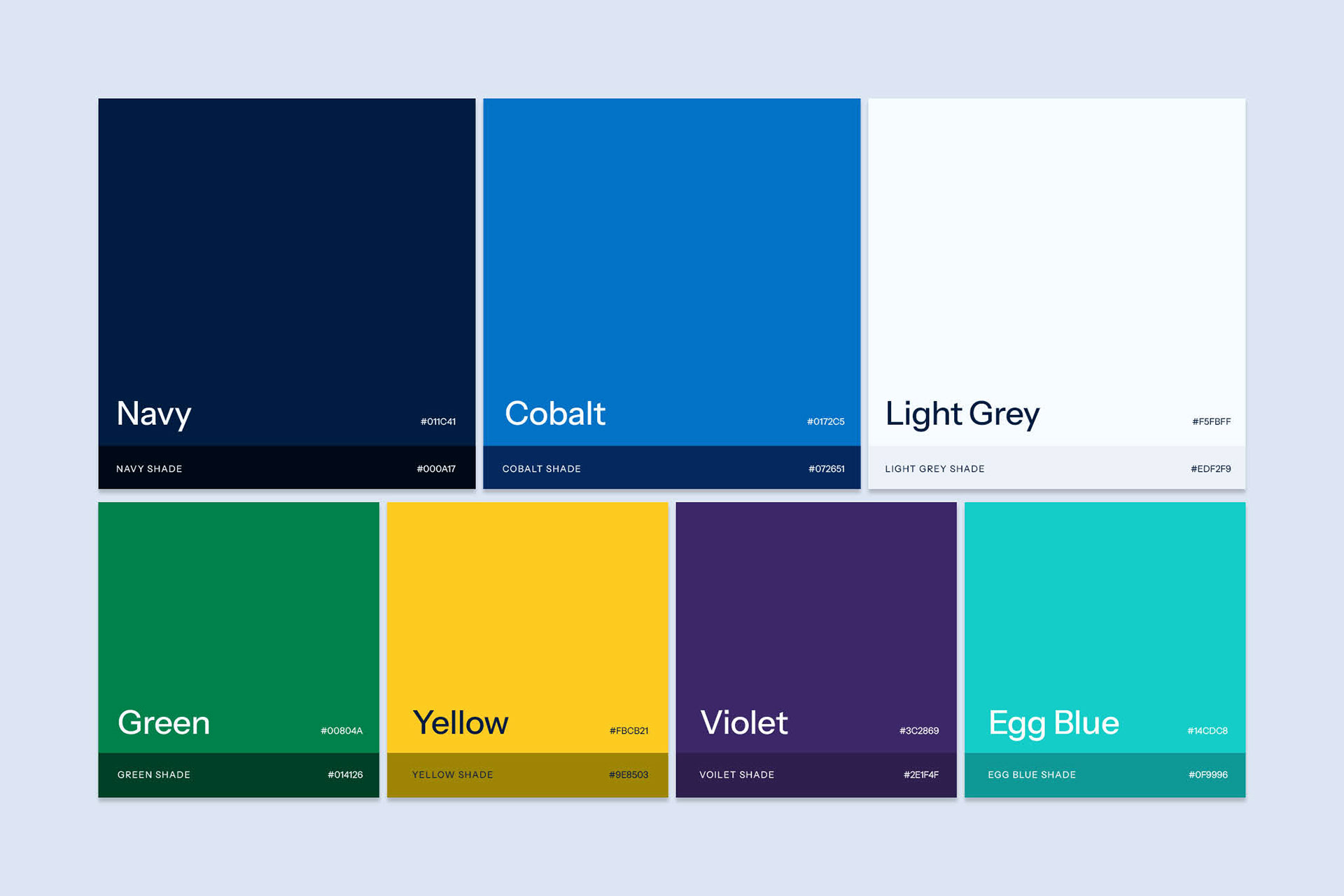 Navy #011C41
NAVY SHADE #000A17

Cobalt #0172C5
COBALT SHADE #072651

Light Grey #F5FBFF
LIGHT GREY SHADE #EDF2F9

Green #00804A
GREEN SHADE #014126

Yellow #FBCB21
YELLOW SHADE #9E8503

Violet #3C2869
VOILET SHADE #2E1F4F

Egg Blue #14CDC8
EGG BLUE SHADE #0F9996