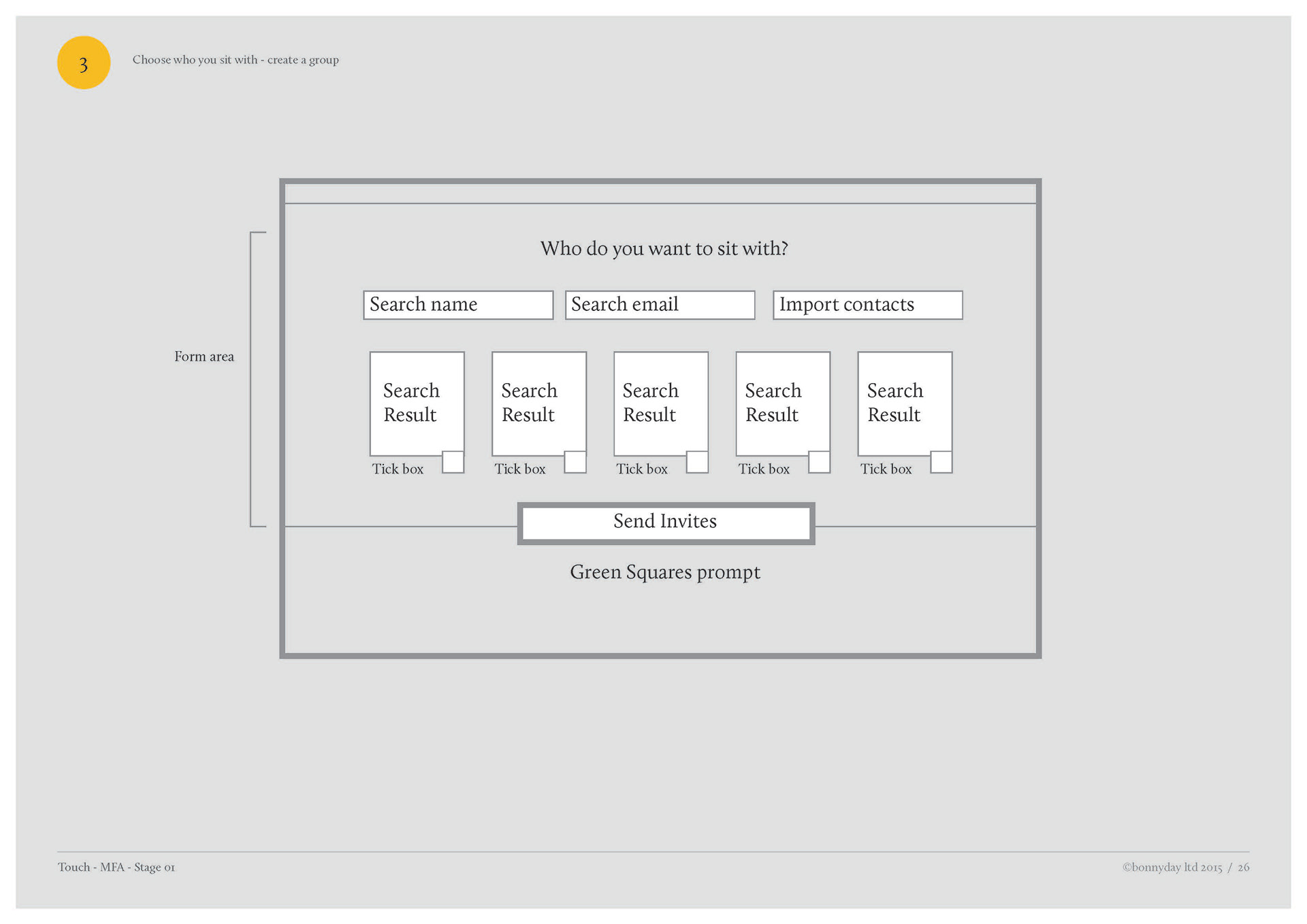 3

Choose who you sit with - create a group

Form area

Who do you want to sit with?

Search name

Search email

Import contacts

Search Result

Tick box

Search Result

Tick box

Search Result

Tick box

Search Result

Tick box

Search Result

Tick box

Send Invites

Green Squares prompt

Touch - MFA - Stage 01

©bonnyday ltd 2015 / 26