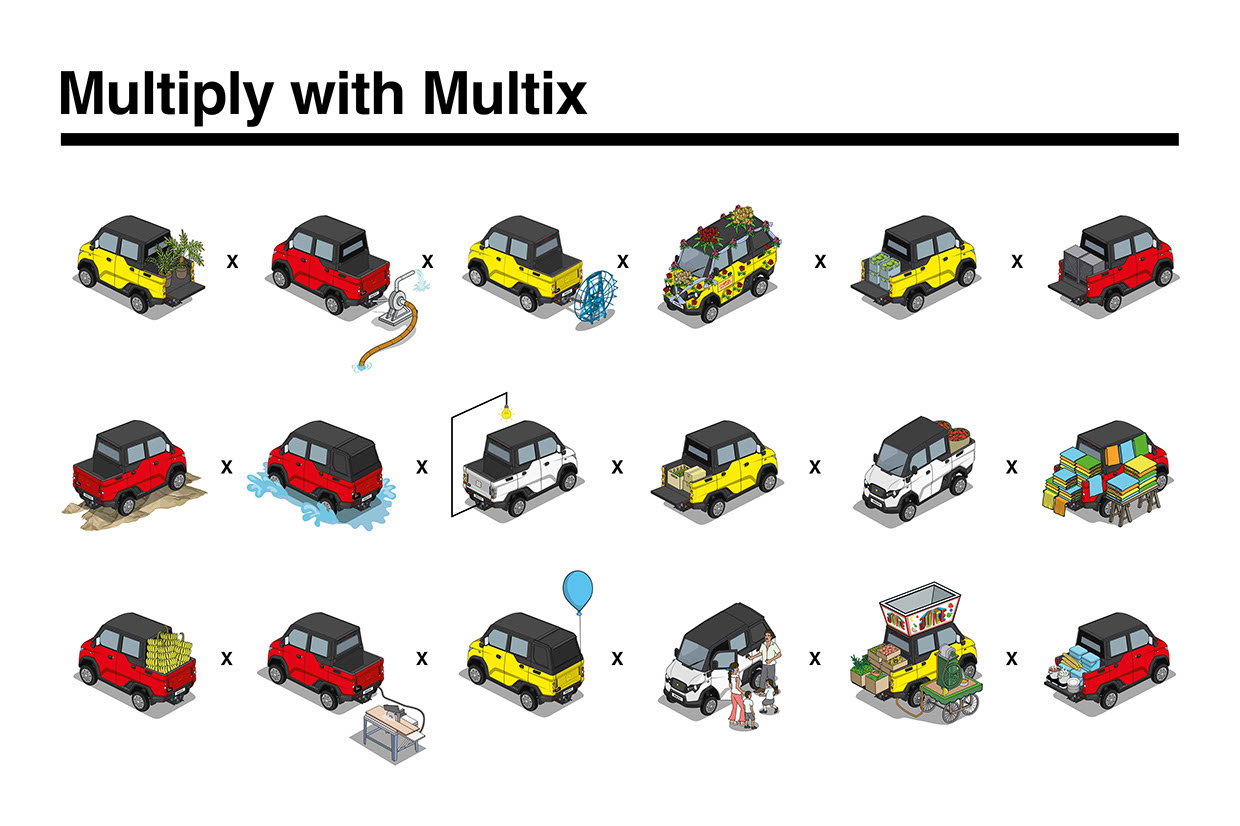 Multiply with Multix

x x x x x

x x x x x

x x x x x