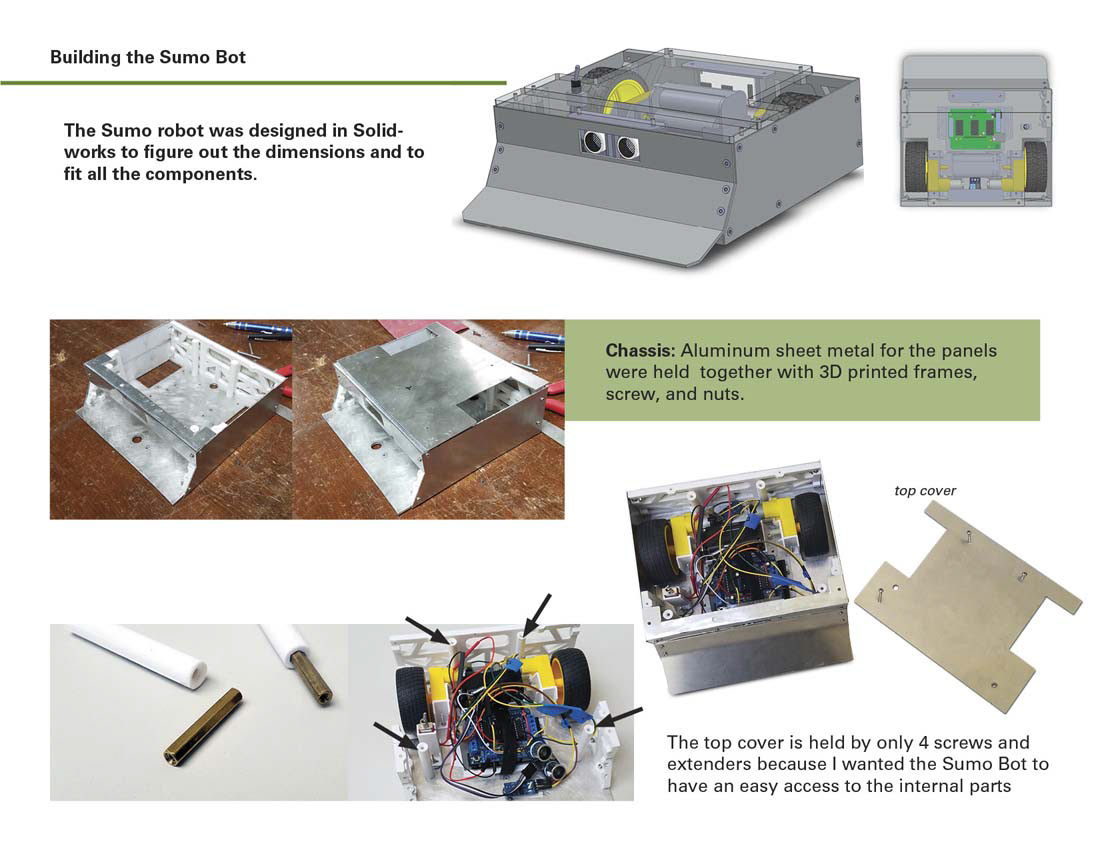 Building the Sumo Bot

The Sumo robot was designed in Solidworks to figure out the dimensions and to fit all the components.

Chassis: Aluminum sheet metal for the panels were held together with 3D printed frames, screw, and nuts.

top cover

The top cover is held by only 4 screws and extenders because I wanted the Sumo Bot to have an easy access to the internal parts