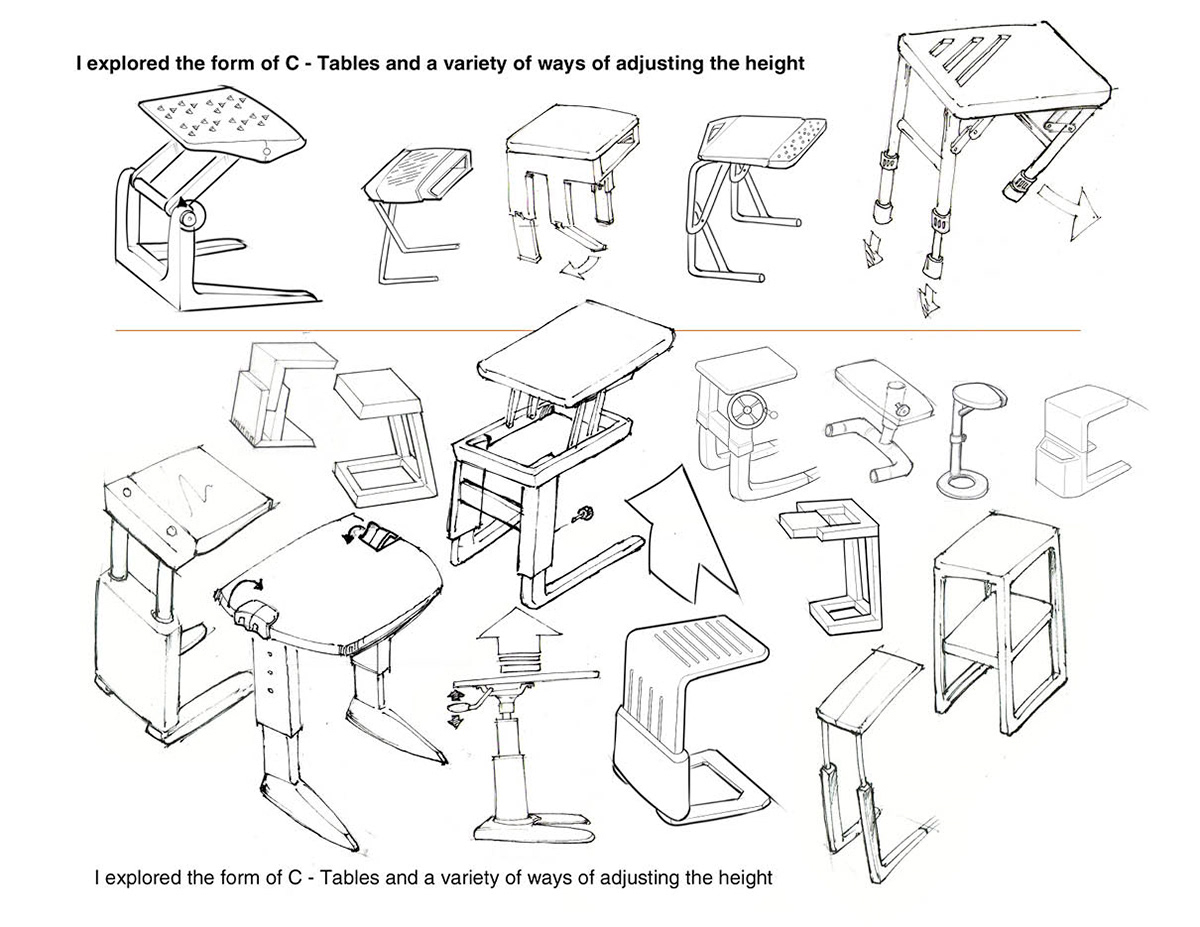 I explored the form of C - Tables and a variety of ways of adjusting the height

I explored the form of C - Tables and a variety of ways of adjusting the height