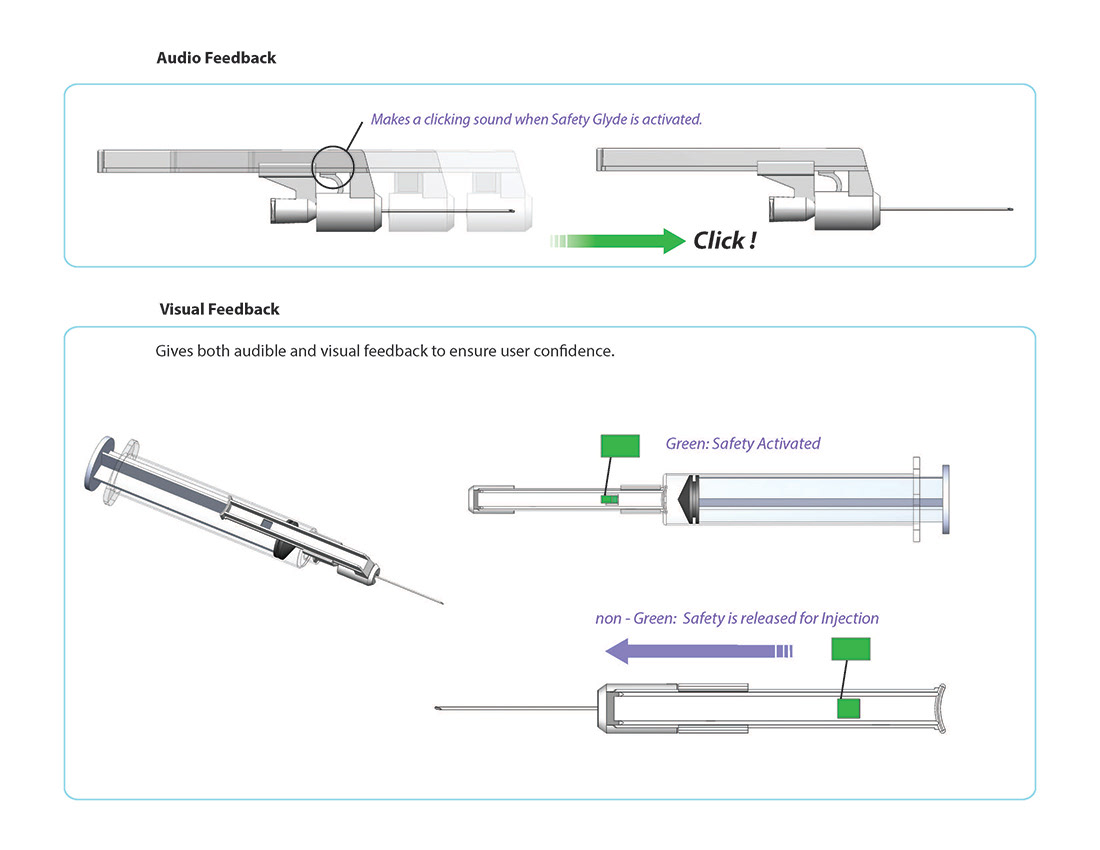 Audio Feedback

Makes a clicking sound when Safety Glyde is activated.

Click !

Visual Feedback

Gives both audible and visual feedback to ensure user confidence.

Green: Safety Activated

non - Green: Safety is released for Injection