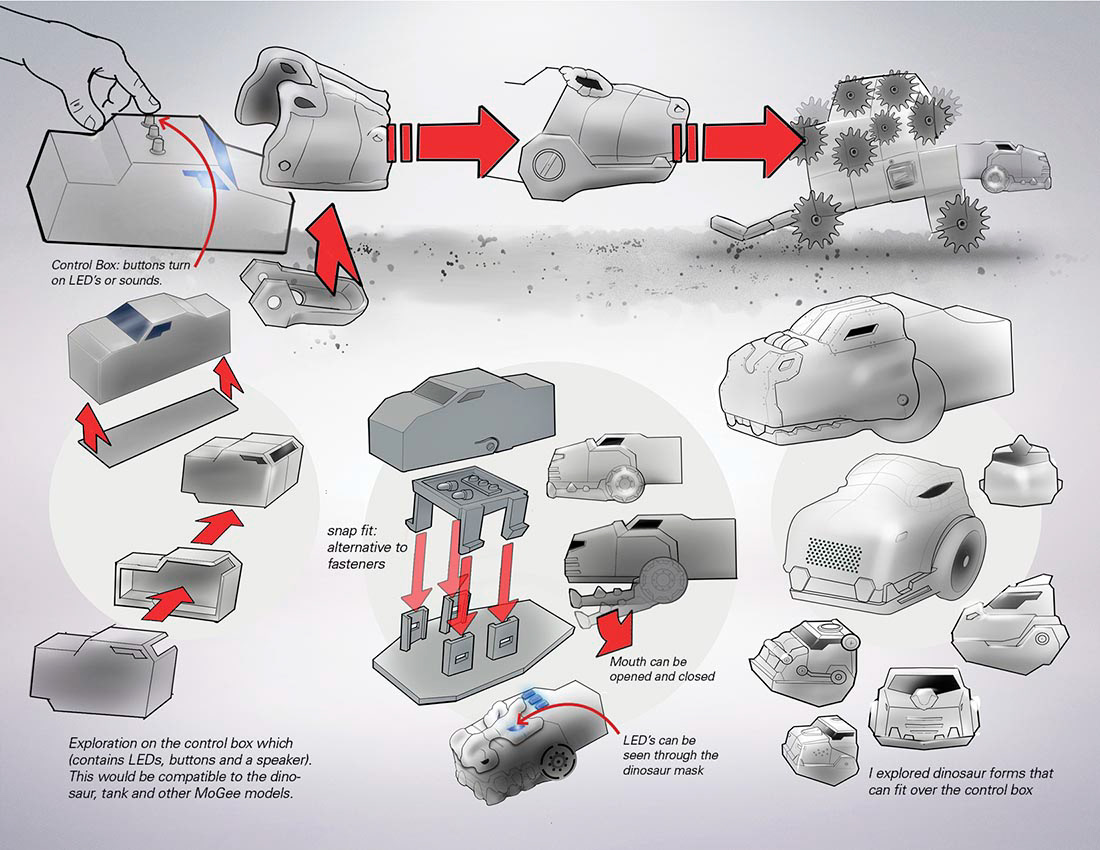 Control Box: buttons turn on LED's or sounds.

snap fit: alternative to fasteners

Mouth can be opened and closed

LED's can be seen through the dinosaur mask

Exploration on the control box which (contains LEDs, buttons and a speaker). This would be compatible to the dinosaur, tank and other MoGee models.

I explored dinosaur forms that can fit over the control box