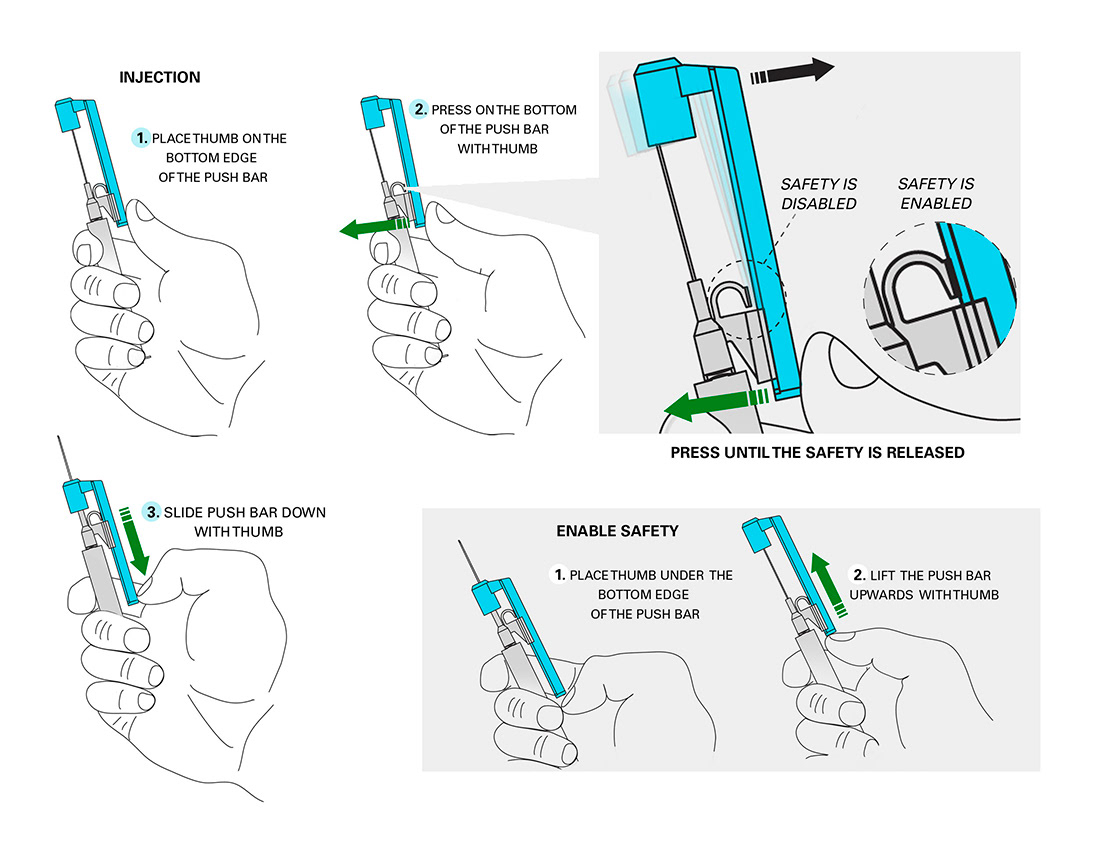 INJECTION

1. PLACE THUMB ON THE BOTTOM EDGE OF THE PUSH BAR

2. PRESS ON THE BOTTOM OF THE PUSH BAR WITH THUMB

SAFETY IS DISABLED

SAFETY IS ENABLED

PRESS UNTIL THE SAFETY IS RELEASED

3. SLIDE PUSH BAR DOWN WITH THUMB

ENABLE SAFETY

1. PLACE THUMB UNDER THE BOTTOM EDGE OF THE PUSH BAR

2. LIFT THE PUSH BAR UPWARDS WITH THUMB