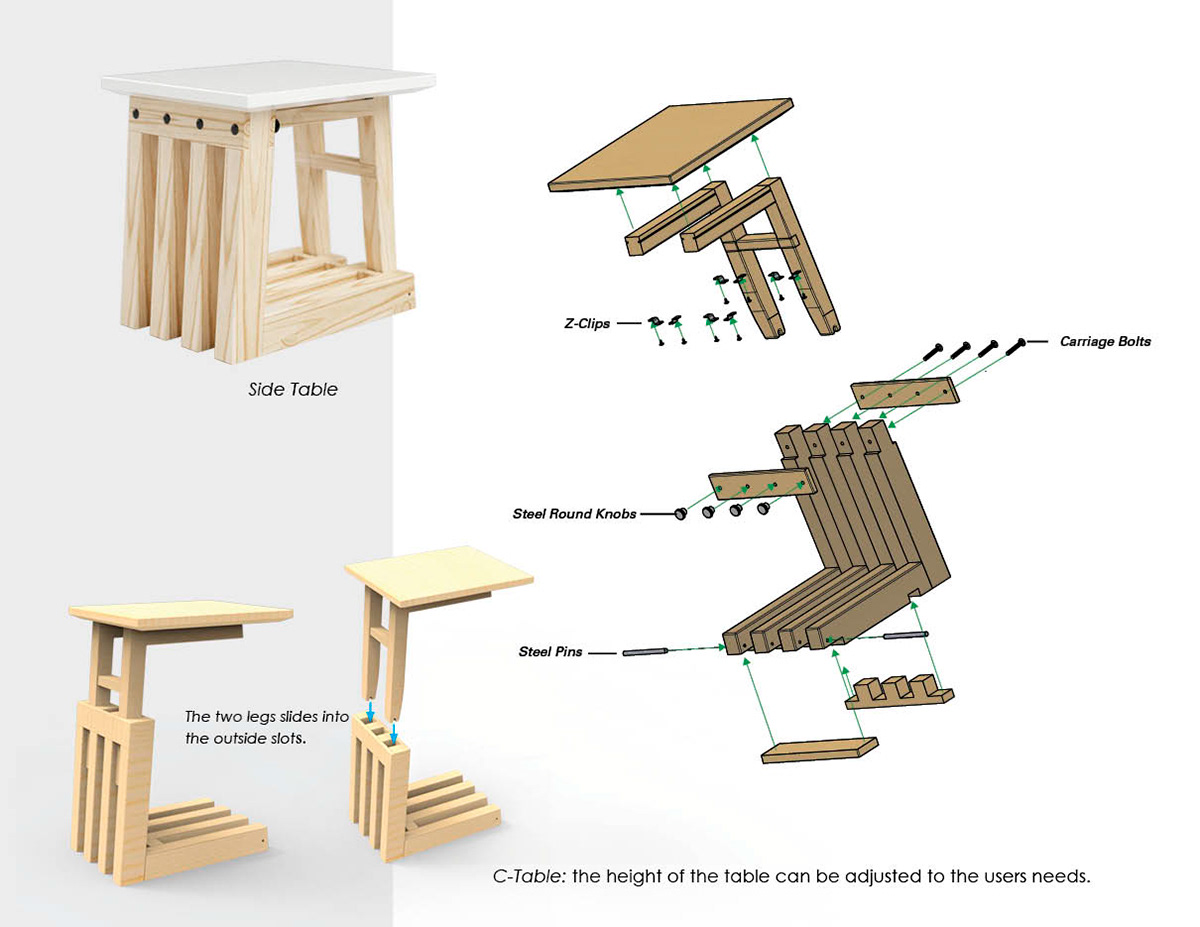 Side Table

Z-Clips

Carriage Bolts

Steel Round Knobs

Steel Pins

The two legs slides into the outside slots.

C-Table: the height of the table can be adjusted to the users needs.