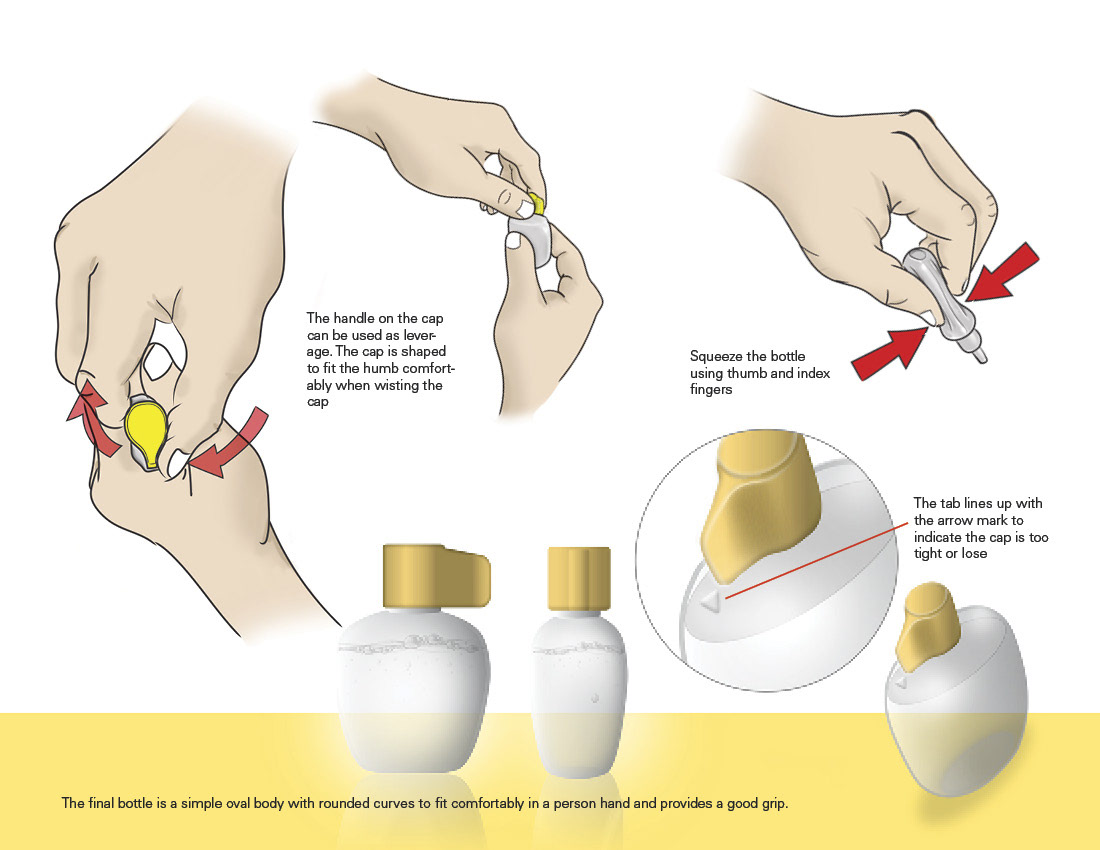 The handle on the cap can be used as leverage. The cap is shaped to fit the humb comfortably when wisting the cap

Squeeze the bottle using thumb and index fingers

The tab lines up with the arrow mark to indicate the cap is too tight or lose

The final bottle is a simple oval body with rounded curves to fit comfortably in a person hand and provides a good grip.