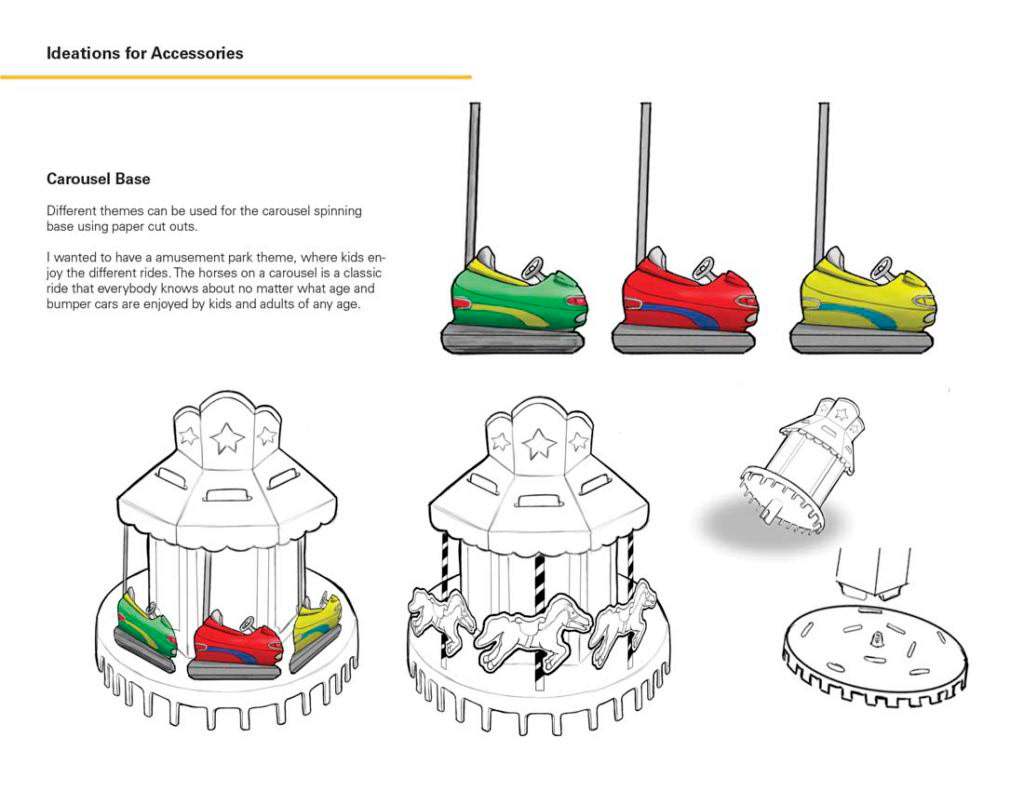 Ideations for Accessories

Carousel Base

Different themes can be used for the carousel spinning base using paper cut outs.

I wanted to have a amusement park theme, where kids enjoy the different rides. The horses on a carousel is a classic ride that everybody knows about no matter what age and bumper cars are enjoyed by kids and adults of any age.