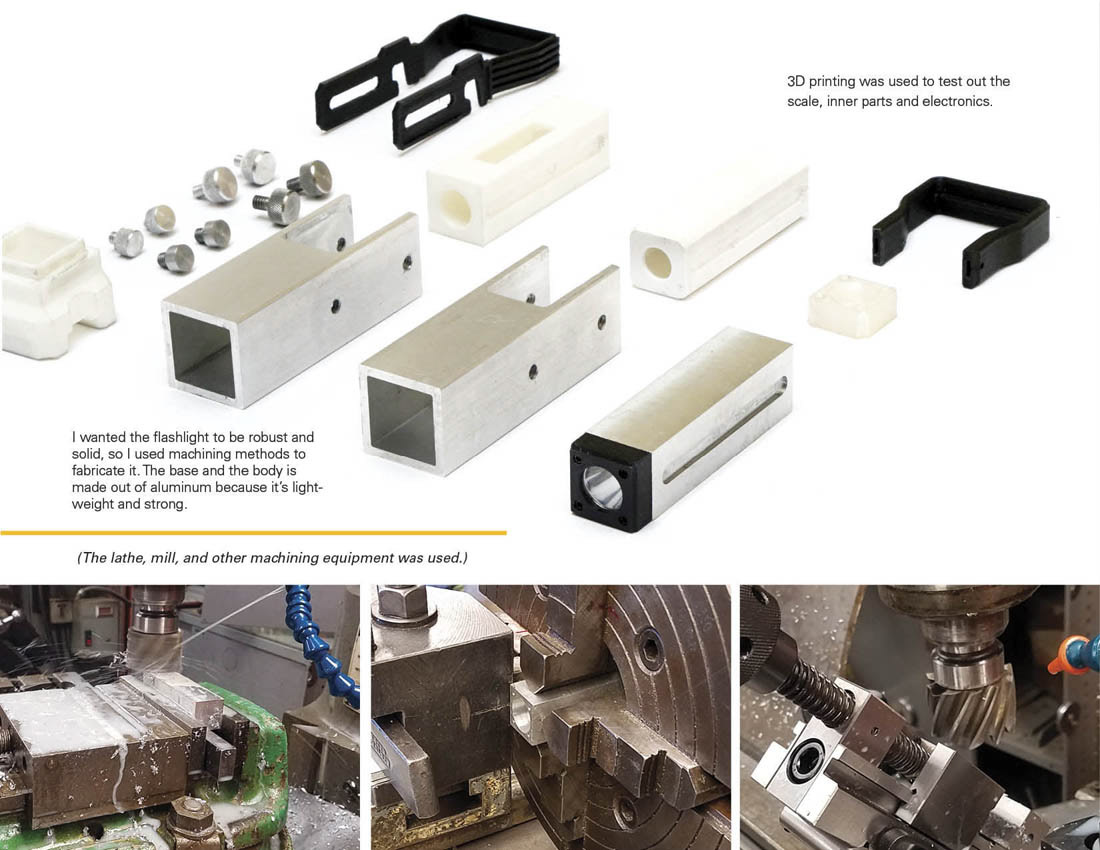 3D printing was used to test out the scale, inner parts and electronics.

I wanted the flashlight to be robust and solid, so I used machining methods to fabricate it. The base and the body is made out of aluminum because it's lightweight and strong.

(The lathe, mill, and other machining equipment was used.)