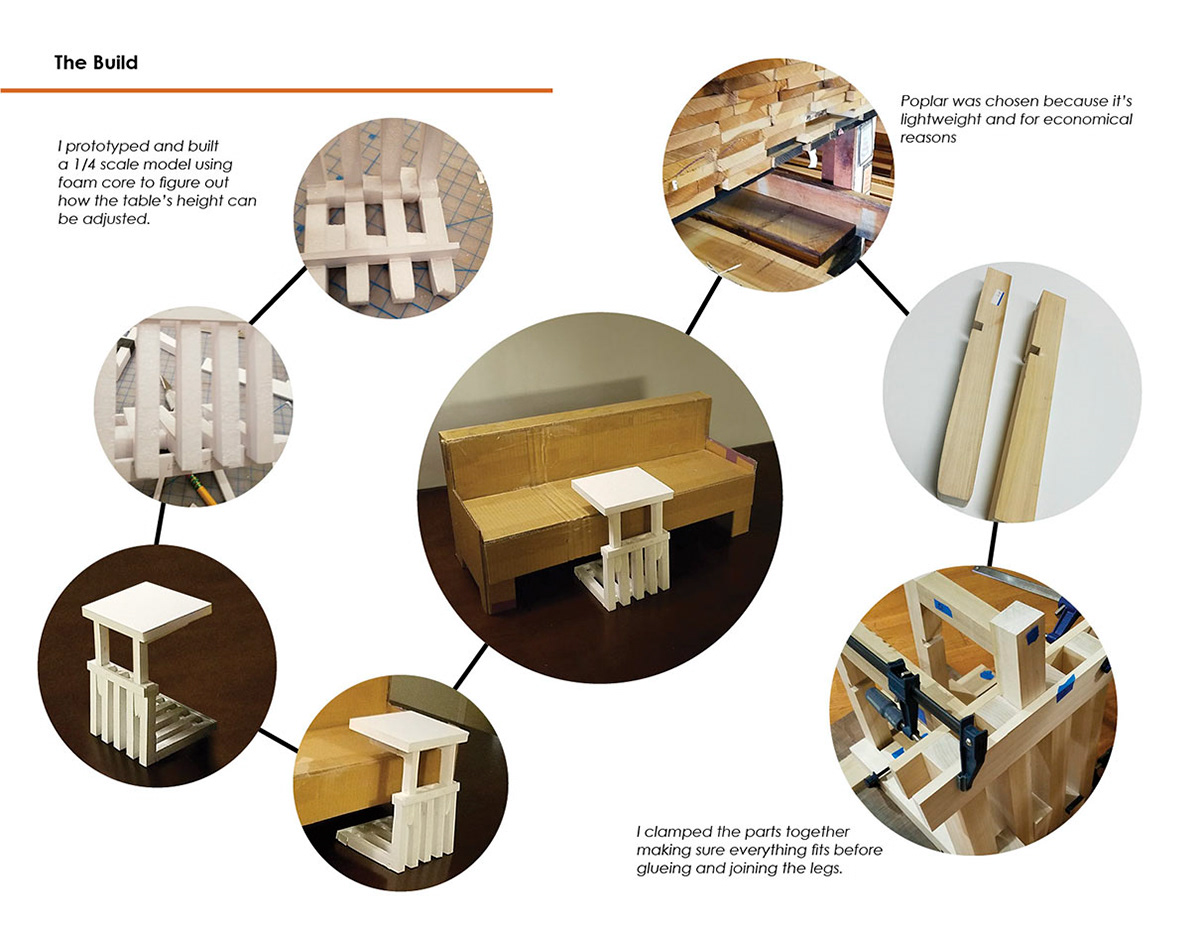 The Build

I prototyped and built a 1/4 scale model using foam core to figure out how the table's height can be adjusted.

Poplar was chosen because it's lightweight and for economical reasons

I clamped the parts together making sure everything fits before glueing and joining the legs.