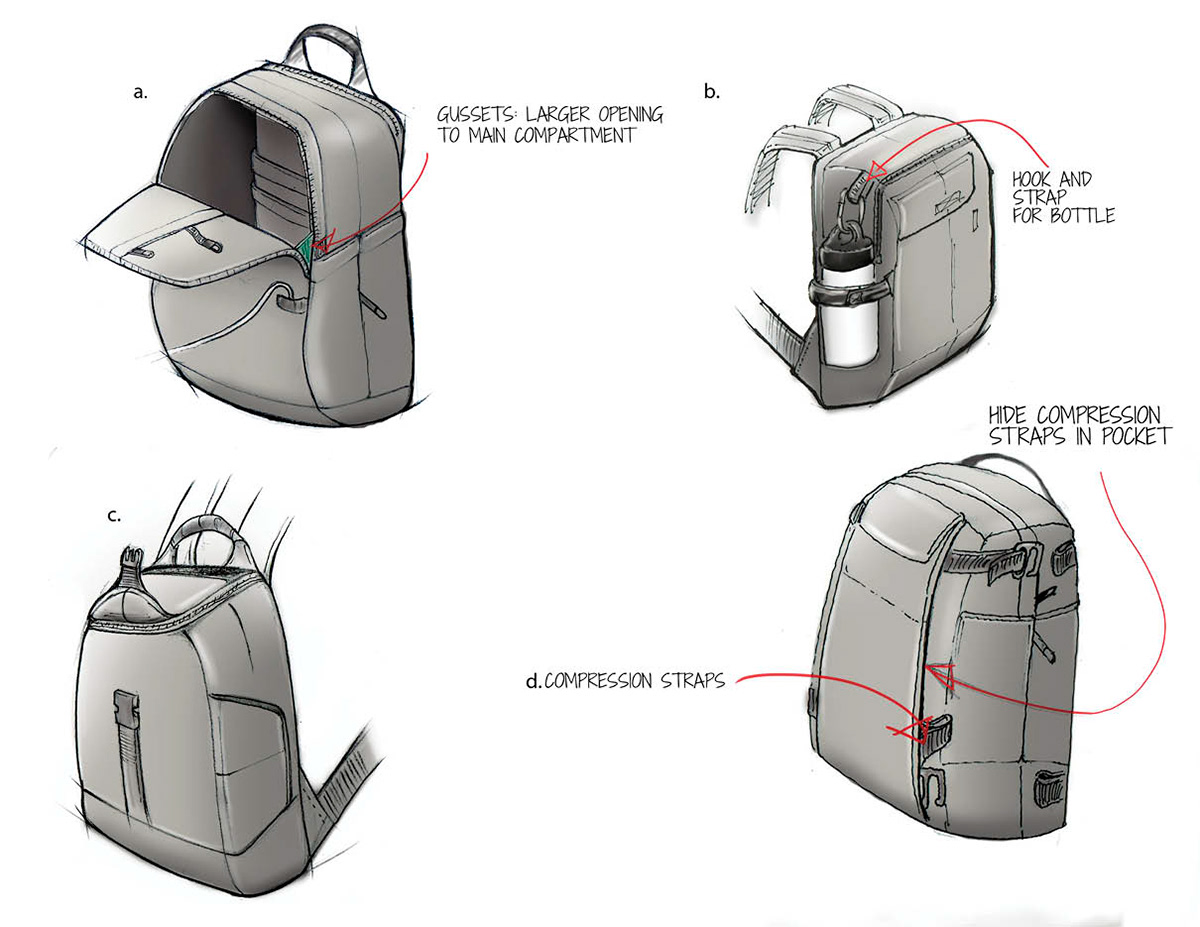 a.

GUSSETS: LARGER OPENING TO MAIN COMPARTMENT

b.

HOOK AND STRAP FOR BOTTLE

HIDE COMPRESSION STRAPS IN POCKET

c.

d.COMPRESSION STRAPS