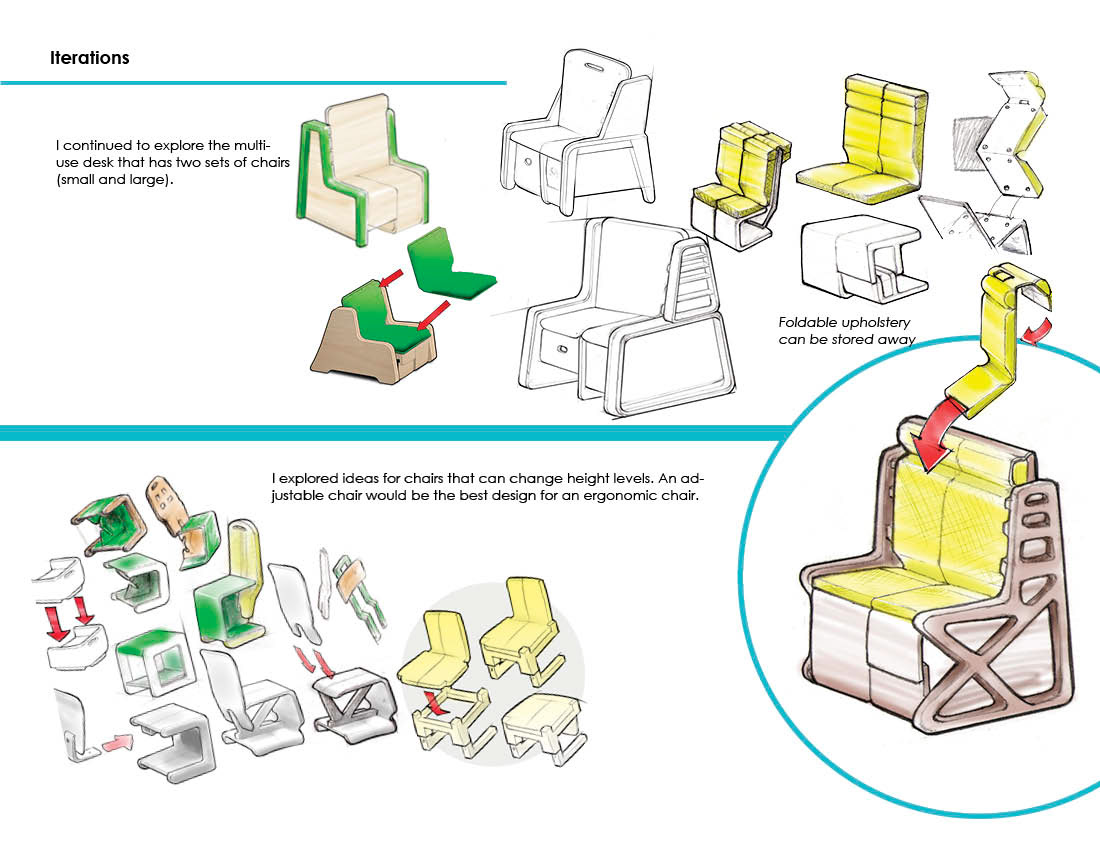 Iterations

I continued to explore the multi-use desk that has two sets of chairs (small and large).

Foldable upholstery can be stored away

I explored ideas for chairs that can change height levels. An adjustable chair would be the best design for an ergonomic chair.