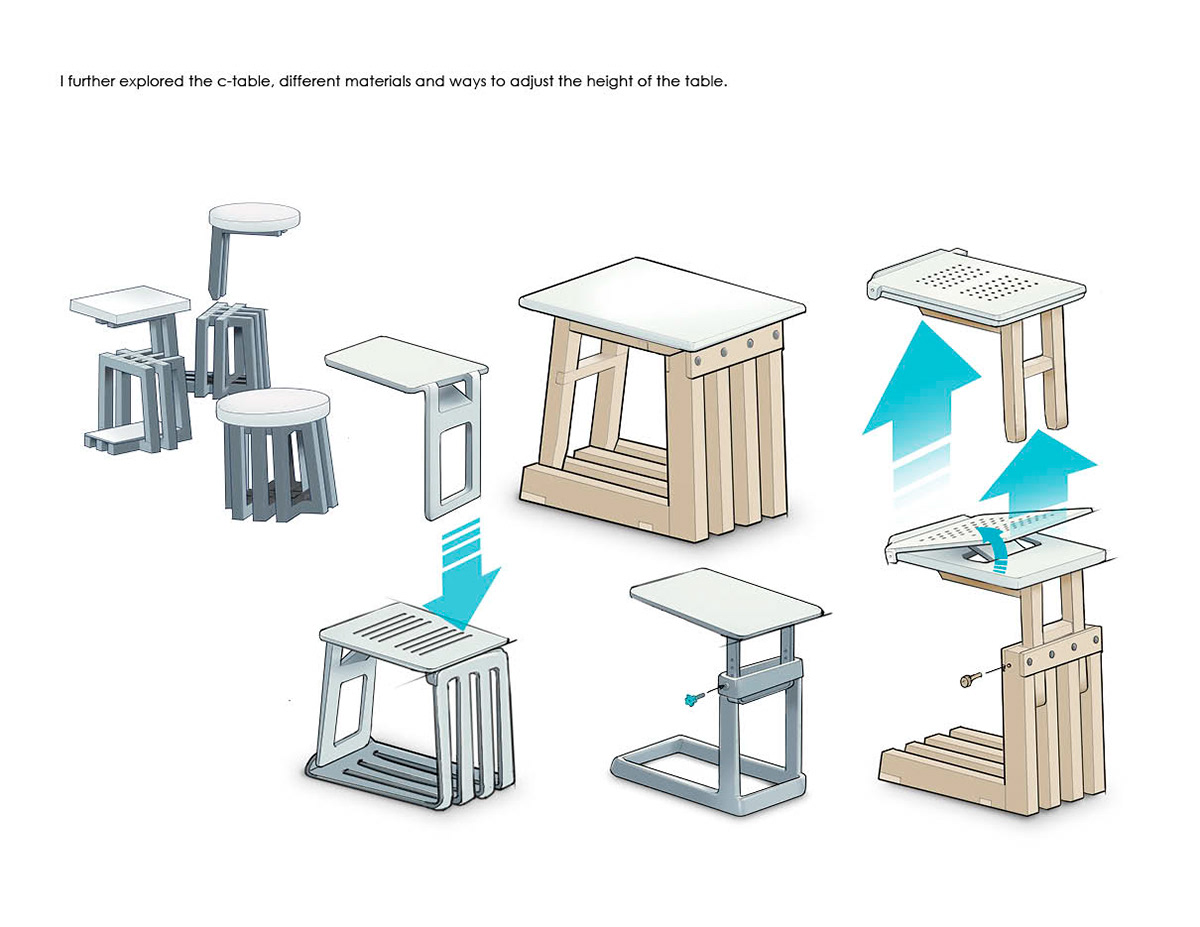 I further explored the c-table, different materials and ways to adjust the height of the table.