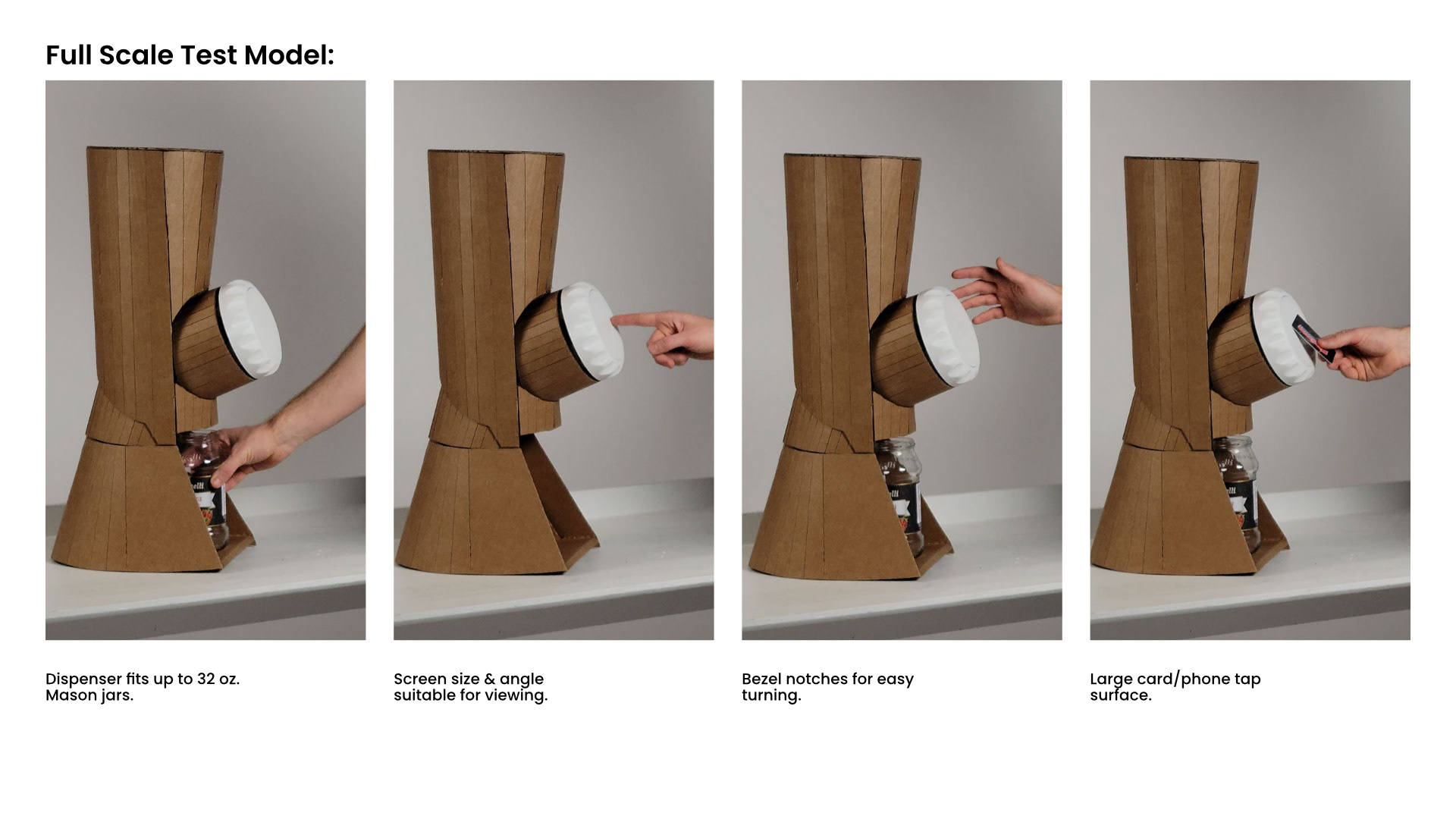 Full Scale Test Model:

Dispenser fits up to 32 oz. Mason jars.

Screen size & angle suitable for viewing.

Bezel notches for easy turning.

Large card/phone tap surface.