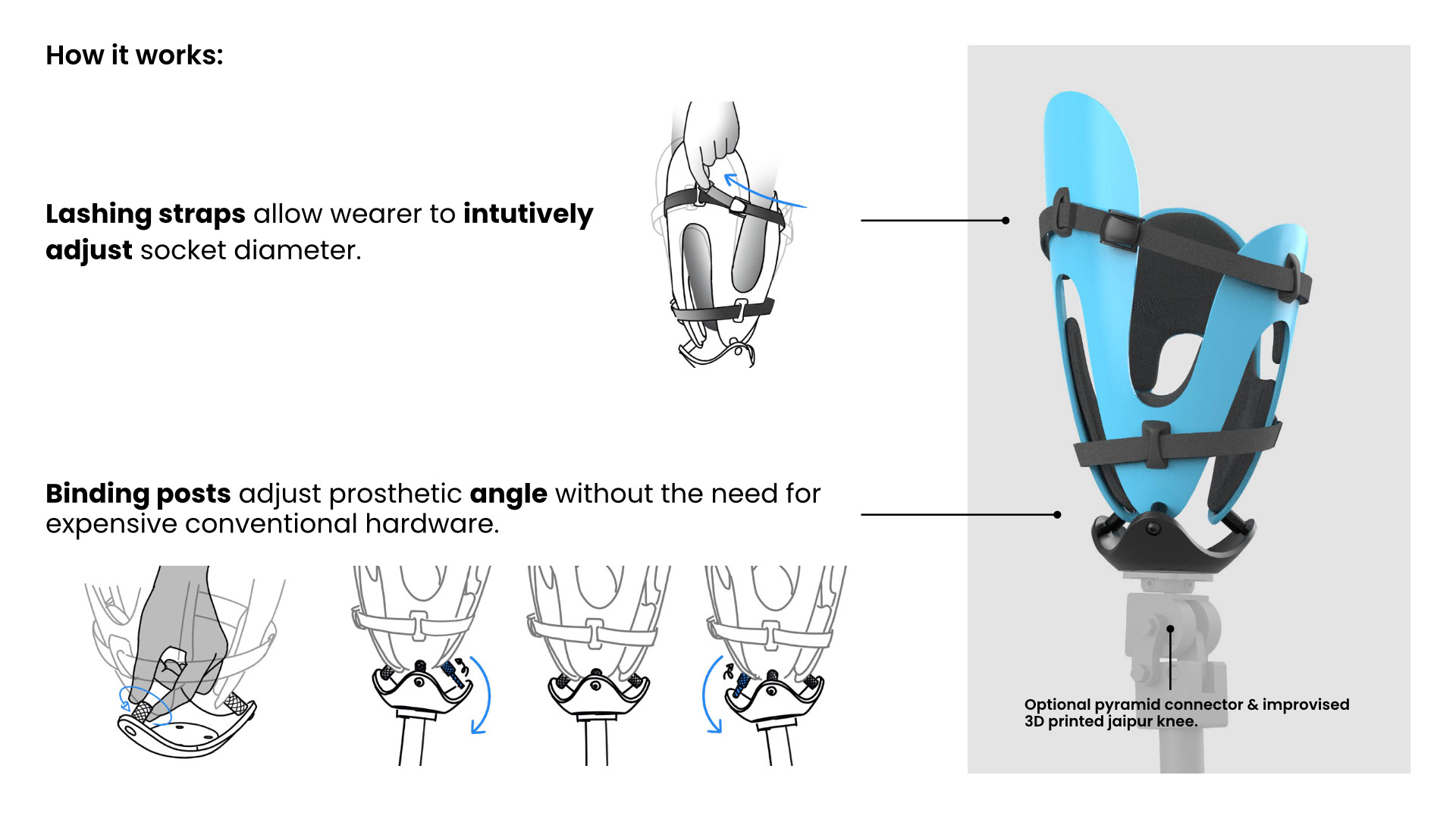 How it works:

Lashing straps allow wearer to intutively adjust socket diameter.

Binding posts adjust prosthetic angle without the need for expensive conventional hardware.

Optional pyramid connector & improvised 3D printed jaipur knee.