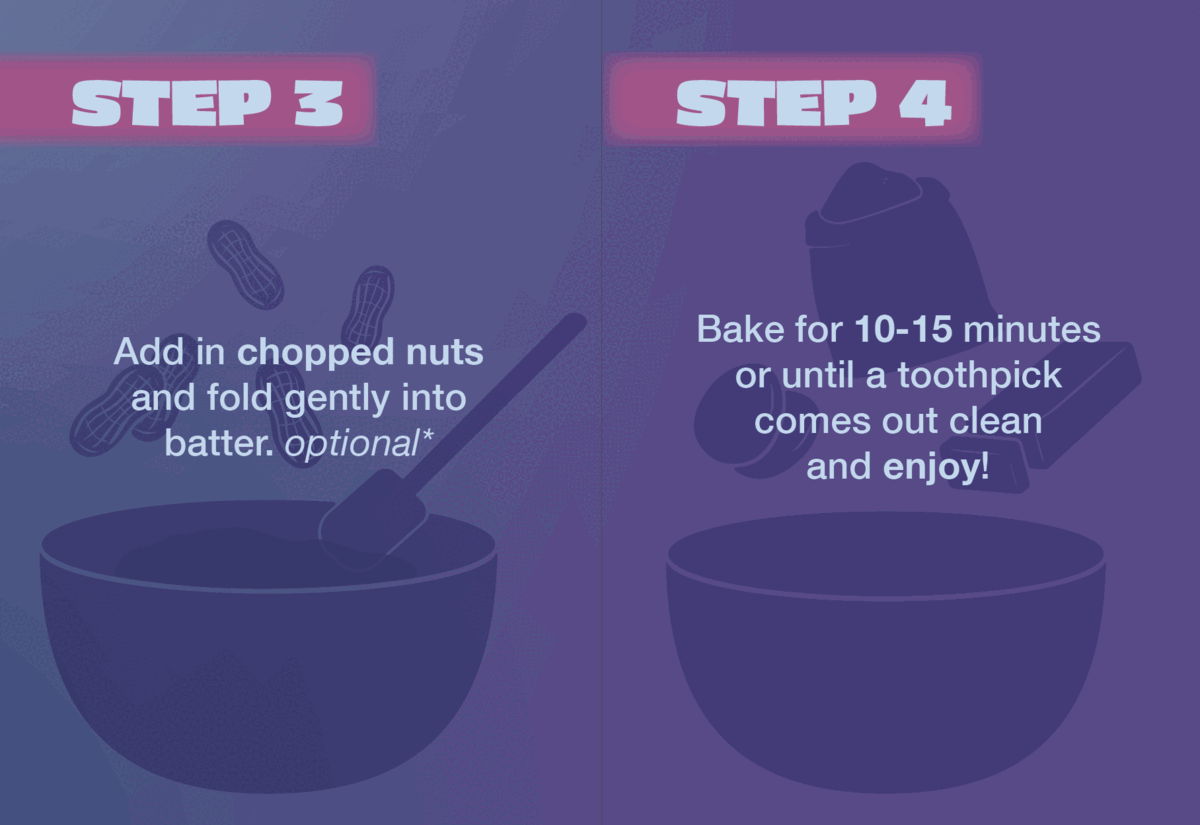 STEP 3

Add in chopped nuts and fold gently into batter. optional*

STEP 4

Bake for 10-15 minutes or until a toothpick comes out clean and enjoy!