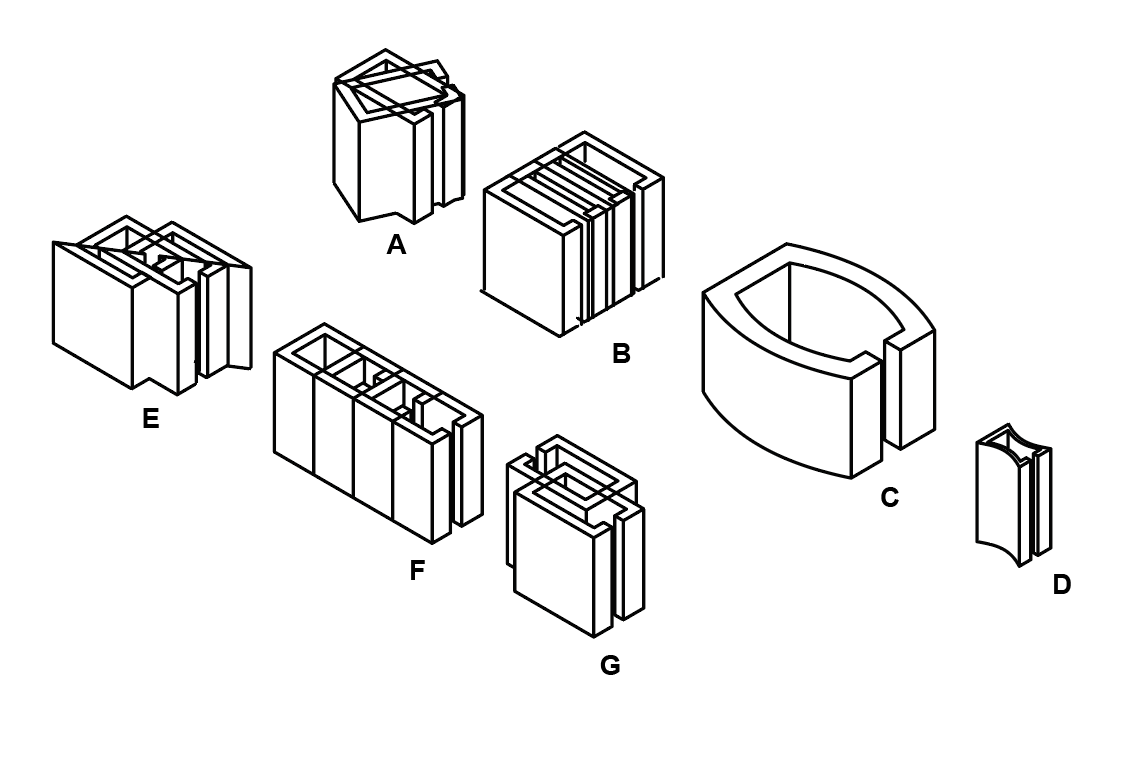 A

B

E

C

F

D

G