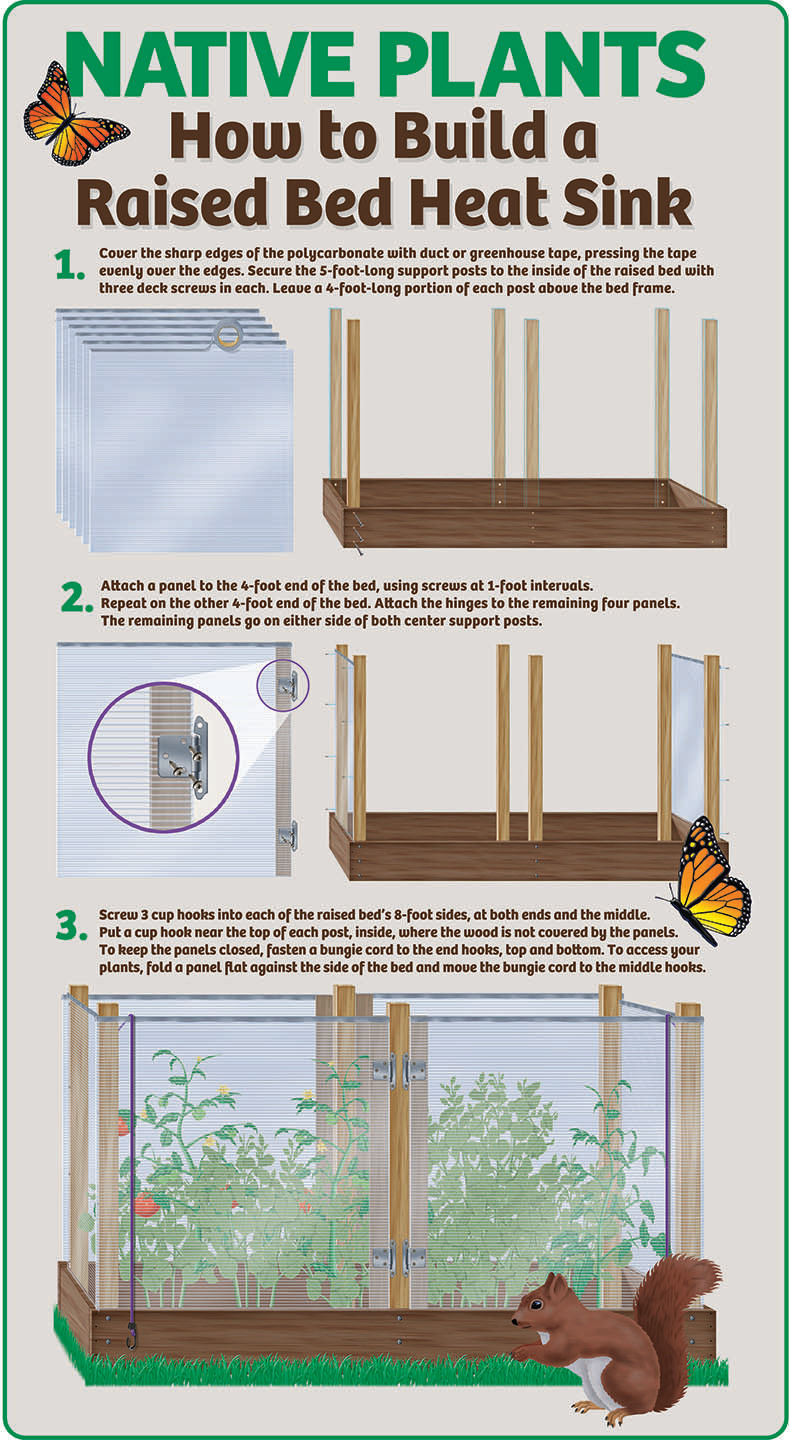 NATIVE PLANTS
How to Build a Raised Bed Heat Sink

1. Cover the sharp edges of the polycarbonate with duct or greenhouse tape, pressing the tape evenly over the edges. Secure the 5-foot-long support posts to the inside of the raised bed with three deck screws in each. Leave a 4-foot-long portion of each post above the bed frame.

2. Attach a panel to the 4-foot end of the bed, using screws at 1-foot intervals. Repeat on the other 4-foot end of the bed. Attach the hinges to the remaining four panels. The remaining panels go on either side of both center support posts.

3. Screw 3 cup hooks into each of the raised bed's 8-foot sides, at both ends and the middle. Put a cup hook near the top of each post, inside, where the wood is not covered by the panels. To keep the panels closed, fasten a bungie cord to the end hooks, top and bottom. To access your plants, fold a panel flat against the side of the bed and move the bungie cord to the middle hooks.