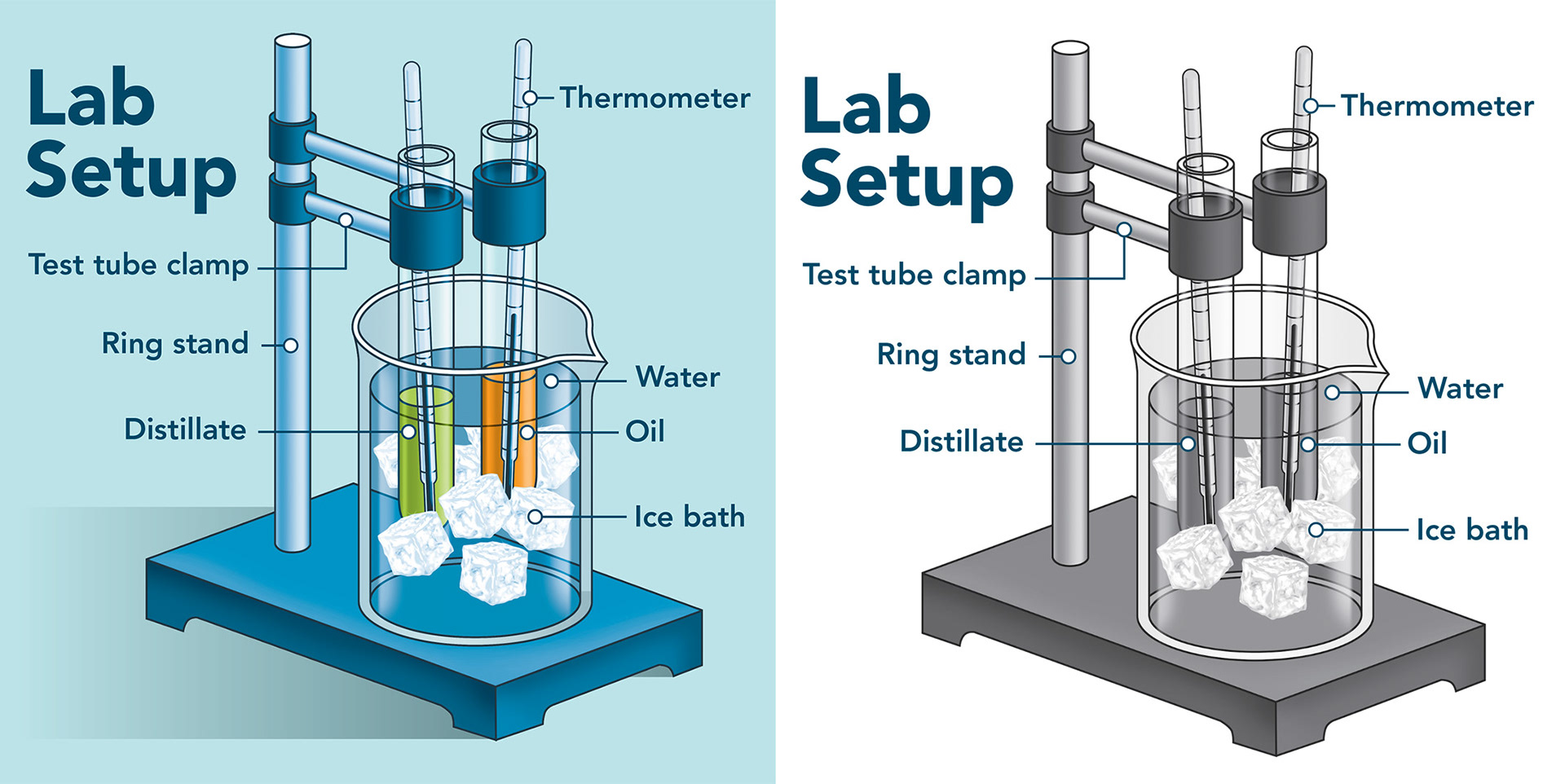 Lab Setup

Thermometer

Test tube clamp

Ring stand

Water

Distillate

Oil

Ice bath

Lab Setup

Thermometer

Test tube clamp

Ring stand

Water

Distillate

Oil

Ice bath