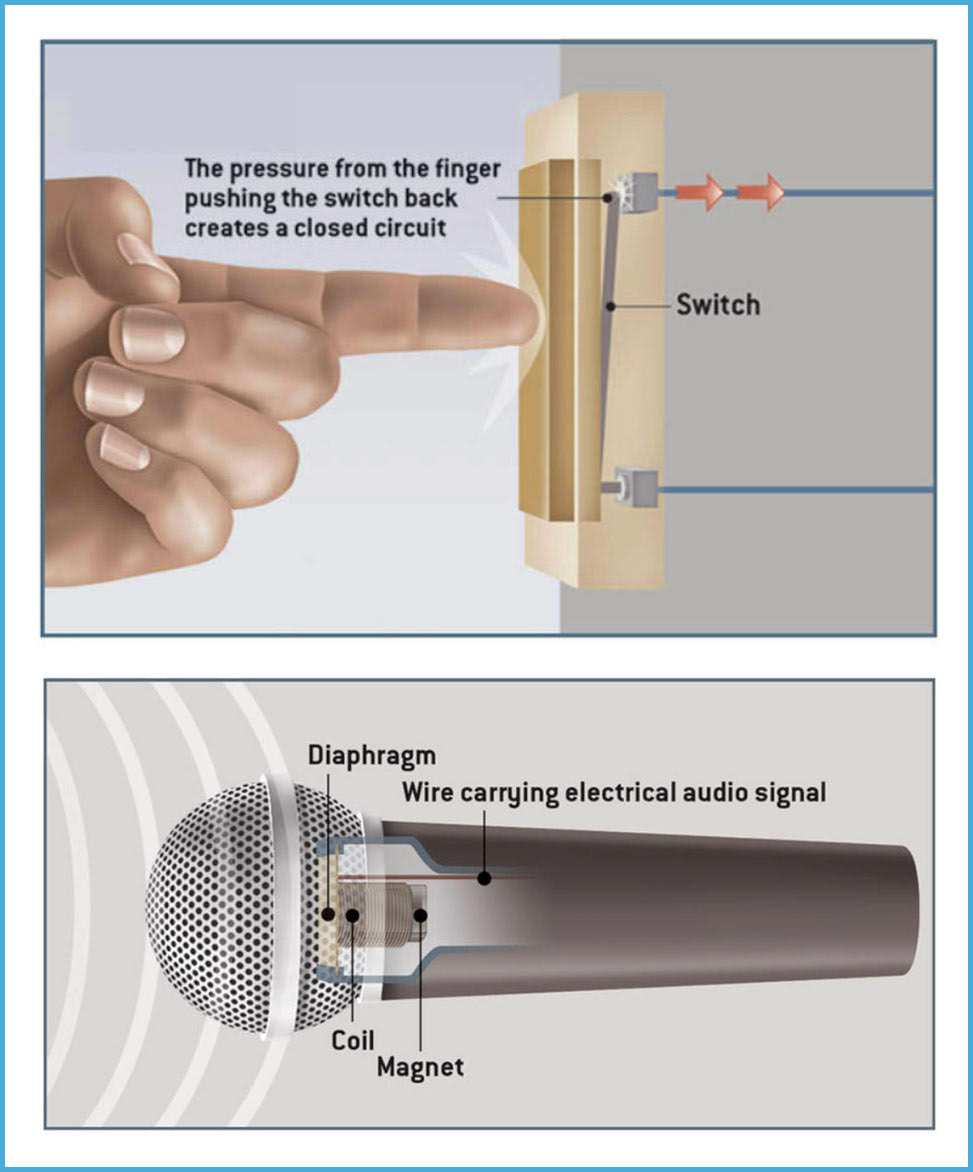 The pressure from the finger pushing the switch back creates a closed circuit

Switch

Diaphragm

Wire carrying electrical audio signal

Coil

Magnet