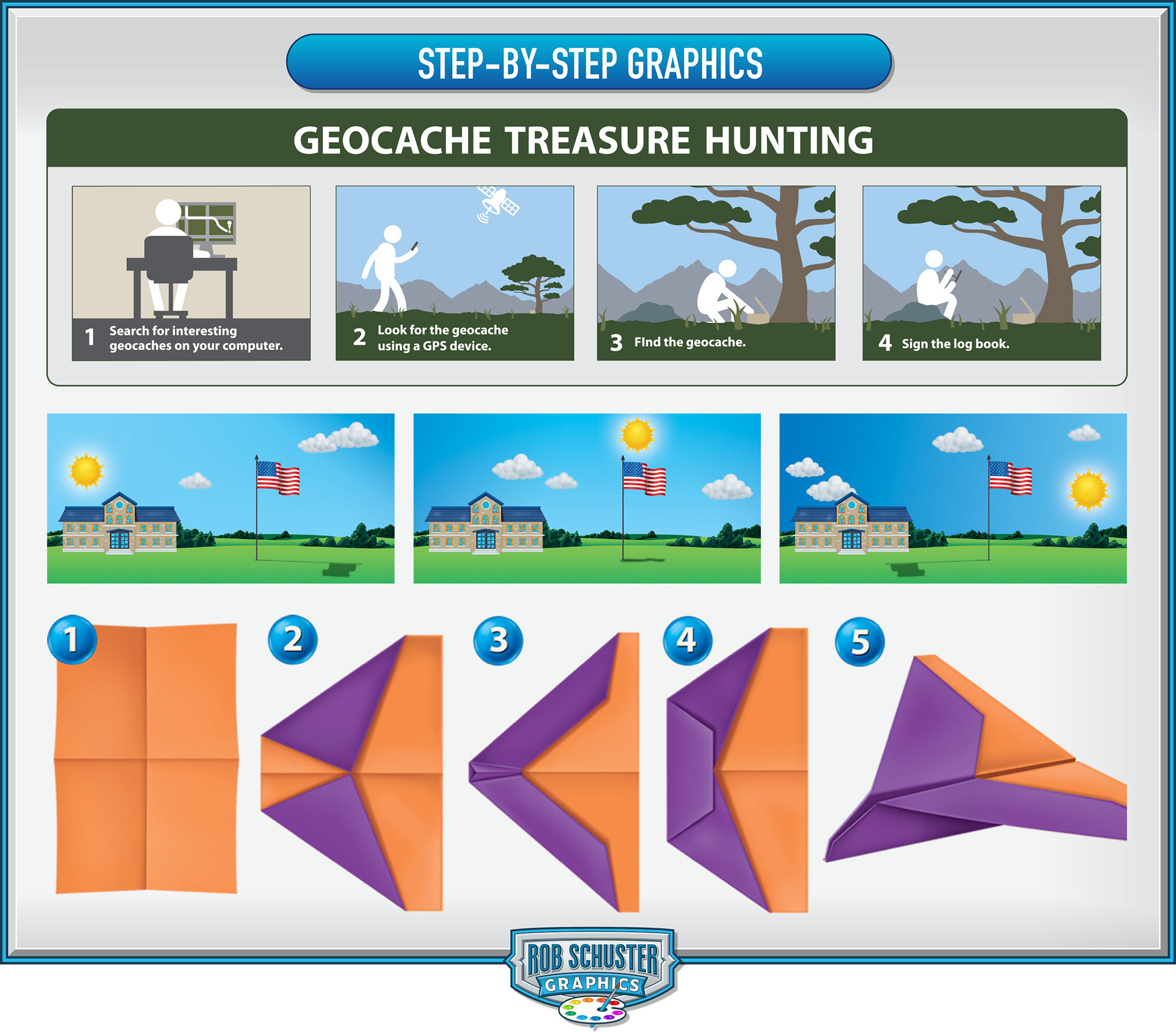 STEP-BY-STEP GRAPHICS

GEOCACHE TREASURE HUNTING

1 Search for interesting geocaches on your computer.

2 Look for the geocache using a GPS device.

3 FInd the geocache.

4 Sign the log book.

1

2

3

4

5

ROB SCHUSTER GRAPHICS