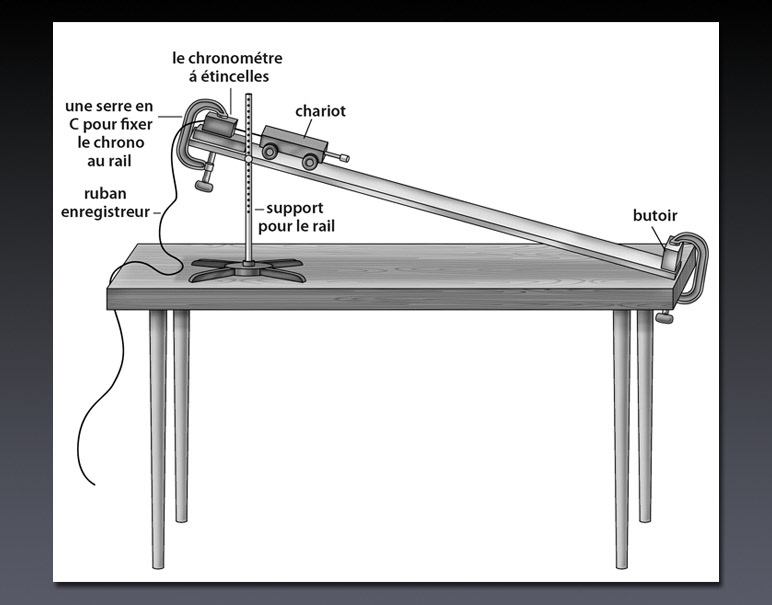 le chronométre á étincelles

une serre en C pour fixer le chrono au rail

chariot

ruban enregistreur

support pour le rail

butoir