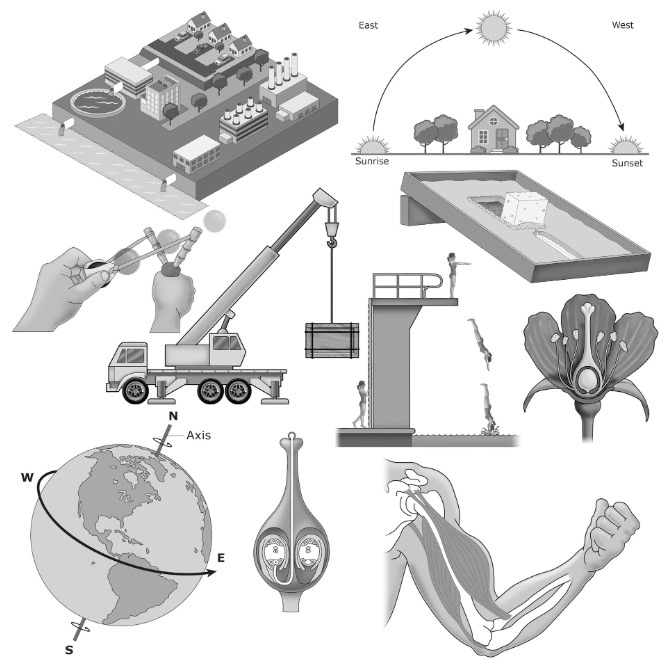 East
West
Sunrise
Sunset
N
Axis
W
E
S