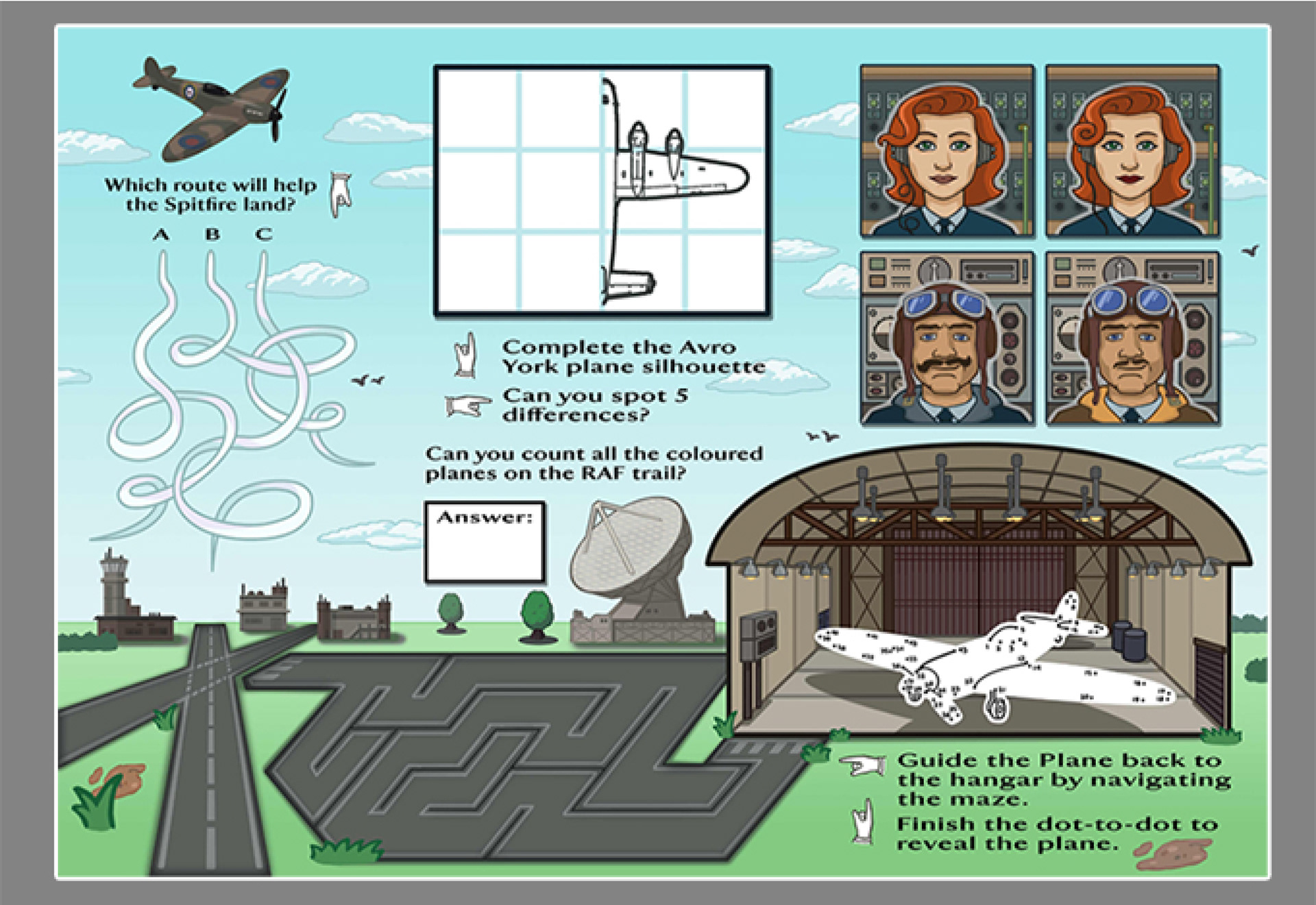 Which route will help the Spitfire land?

A B C

Complete the Avro York plane silhouette

Can you spot 5 differences?

Can you count all the coloured planes on the RAF trail?

Answer:

Guide the Plane back to the hangar by navigating the maze.

Finish the dot-to-dot to reveal the plane.