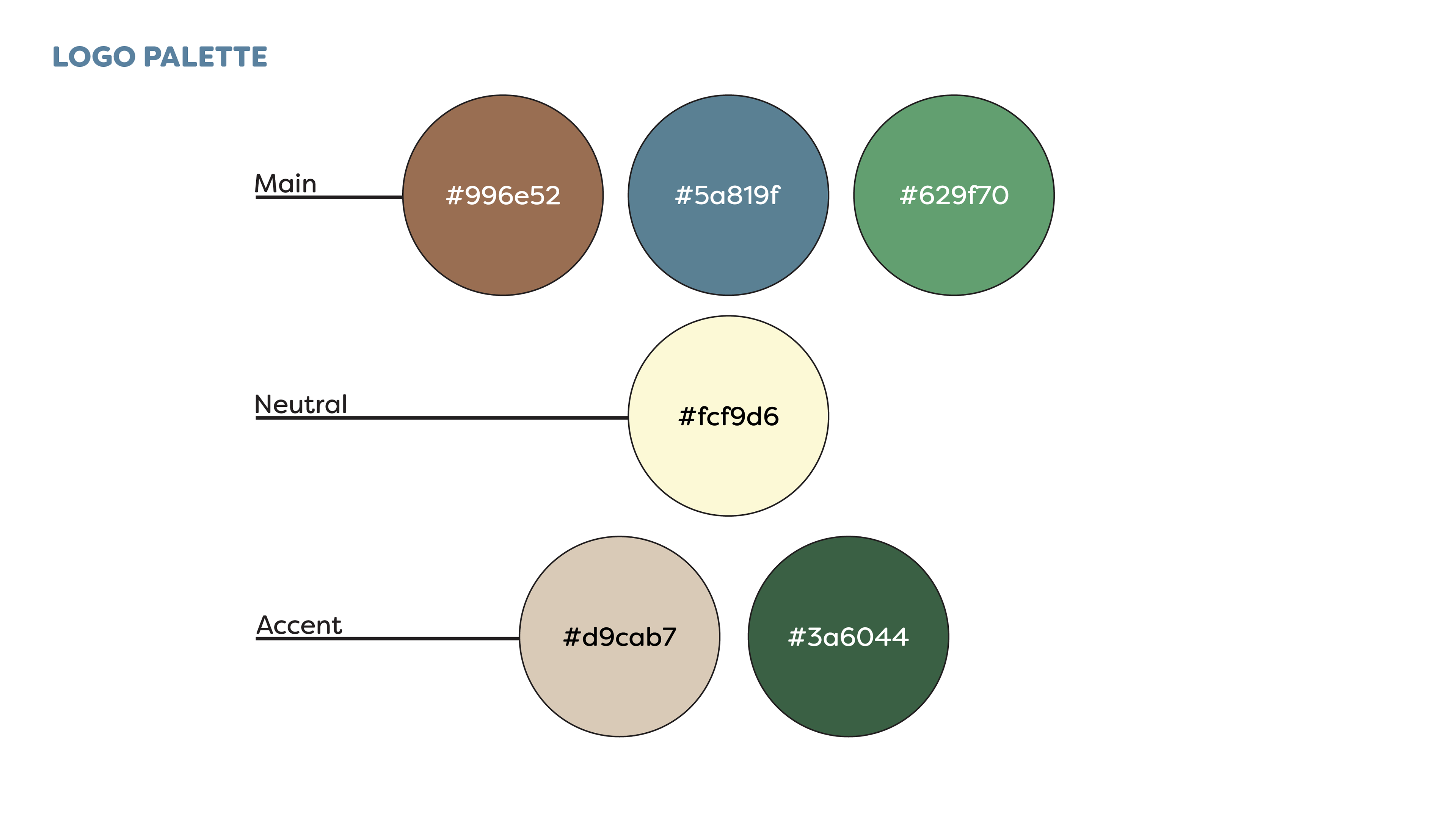 LOGO PALETTE

Main

#996e52

#5a819f

#629f70

Neutral

#fcf9d6

Accent

#d9cab7

#3a6044