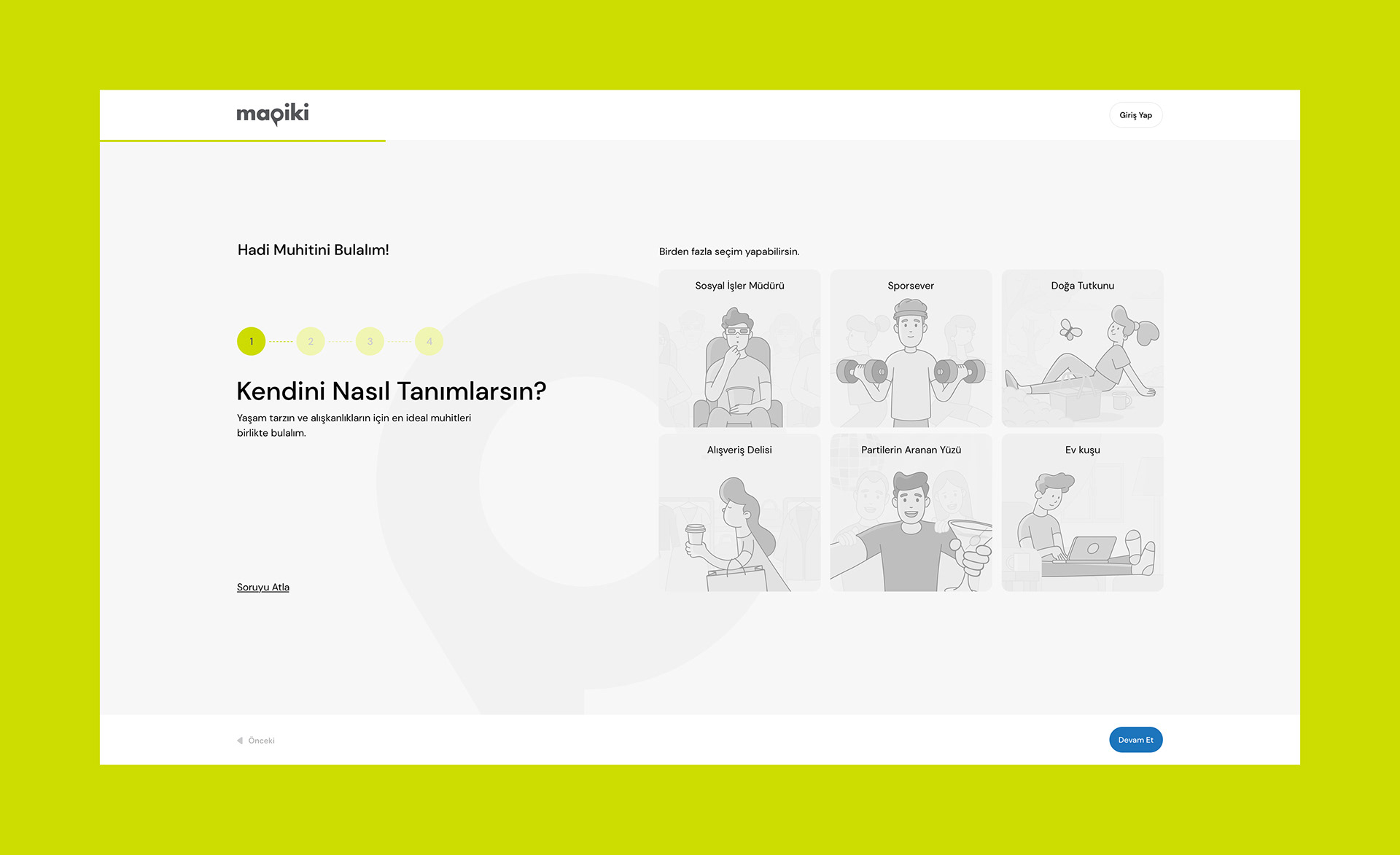 mapiki

Giriş Yap

Hadi Muhitini Bulalım!

1 2 3 4

Kendini Nasıl Tanımlarsın?

Yaşam tarzın ve alışkanlıkların için en ideal muhitleri birlikte bulalım.

Soruyu Atla

Birden fazla seçim yapabilirsin.

Sosyal İşler Müdürü

Sporsever

Doğa Tutkunu

Alışveriş Delisi

Partilerin Aranan Yüzü

Ev kuşu

Önceki

Devam Et