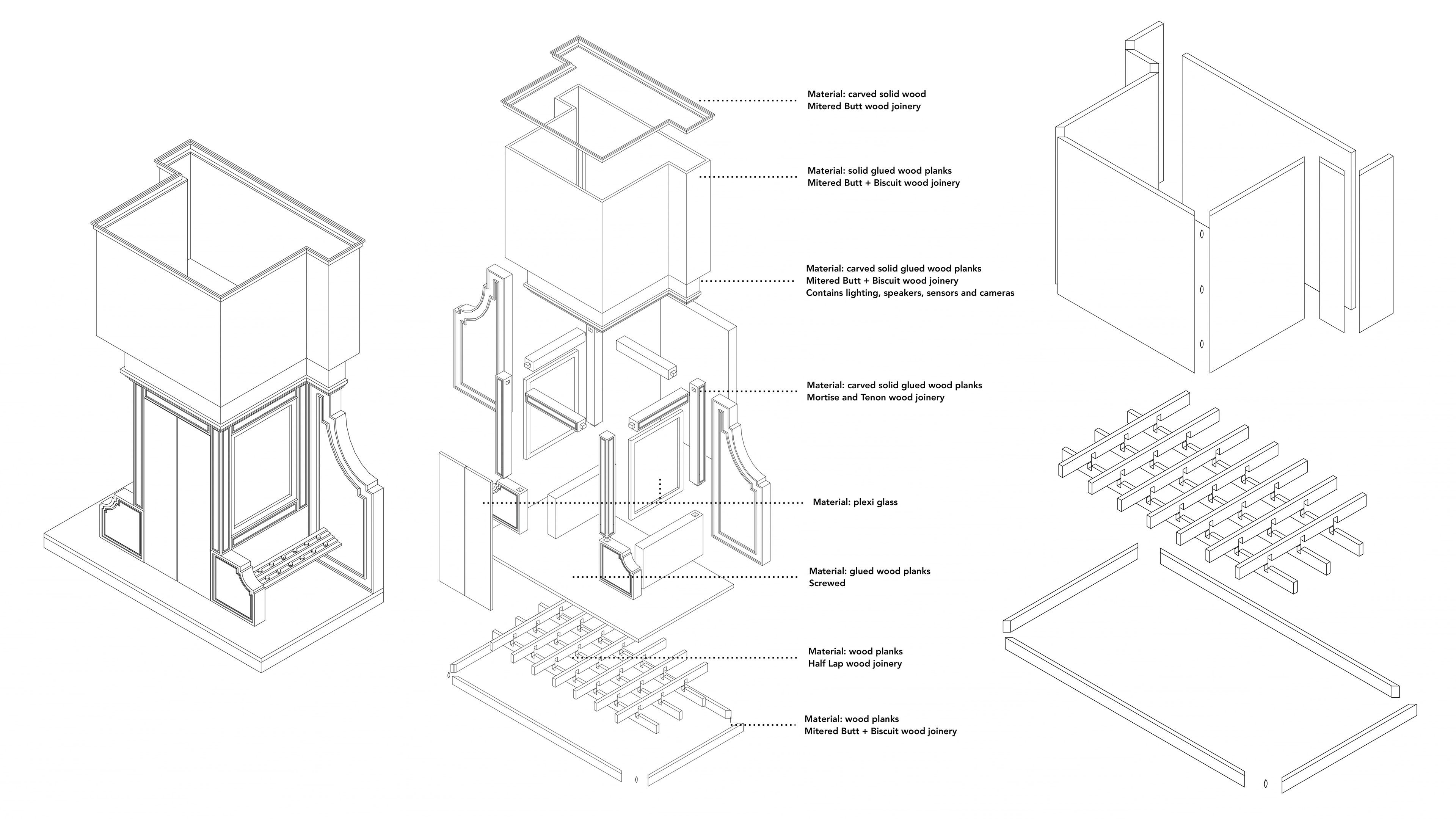 Material: carved solid wood
Mitered Butt wood joinery

Material: solid glued wood planks
Mitered Butt + Biscuit wood joinery

Material: carved solid glued wood planks
Mitered Butt + Biscuit wood joinery
Contains lighting, speakers, sensors and cameras

Material: carved solid glued wood planks
Mortise and Tenon wood joinery

Material: plexi glass

Material: glued wood planks
Screwed

Material: wood planks
Half Lap wood joinery

Material: wood planks
Mitered Butt + Biscuit wood joinery