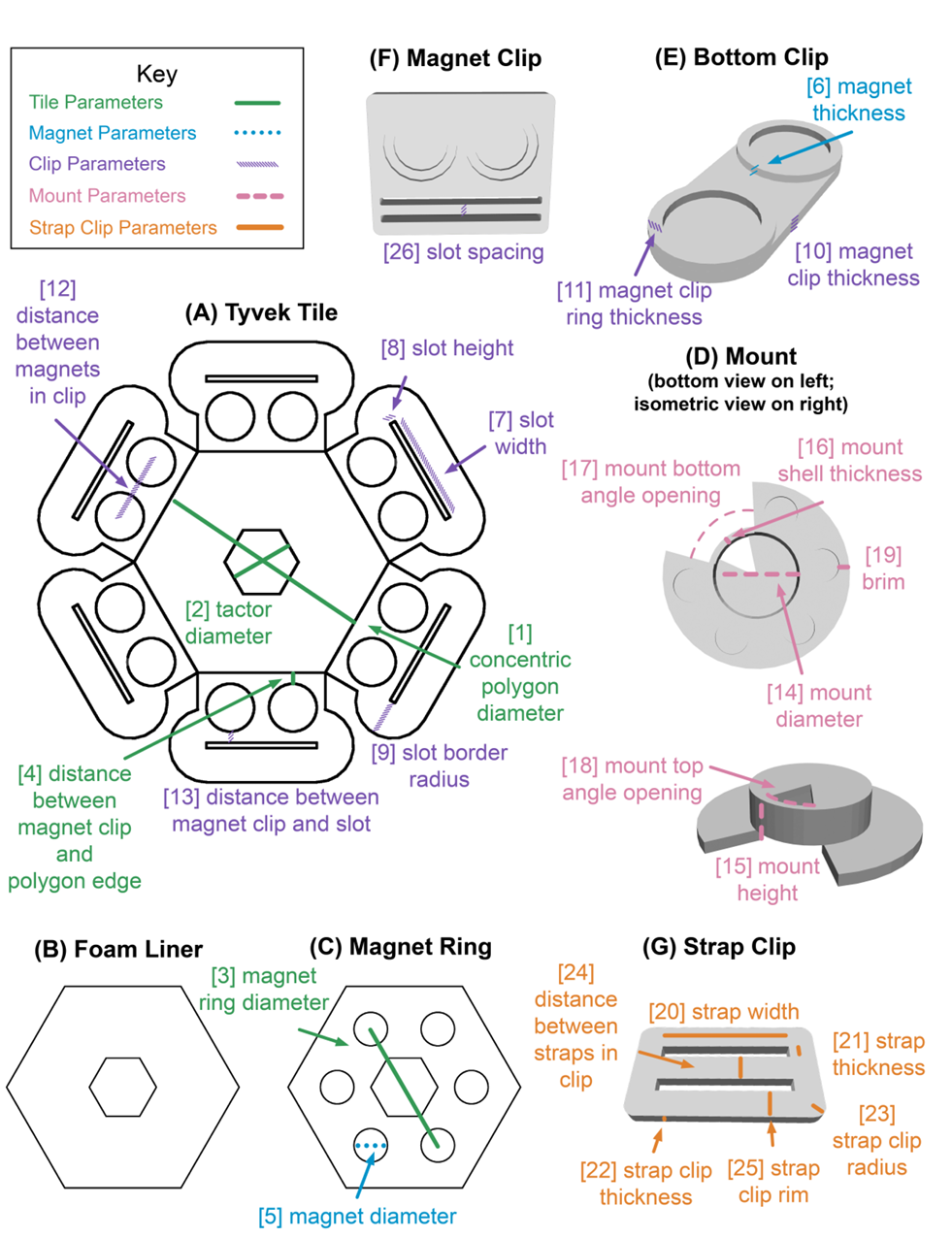 Key
Tile Parameters
Magnet Parameters
Clip Parameters
Mount Parameters
Strap Clip Parameters

(F) Magnet Clip
[26] slot spacing

(E) Bottom Clip
[6] magnet thickness
[10] magnet clip thickness
[11] magnet clip ring thickness

(A) Tyvek Tile
[12] distance between magnets in clip
[8] slot height
[7] slot width
[2] tactor diameter
[1] concentric polygon diameter
[9] slot border radius
[4] distance between magnet clip and polygon edge
[13] distance between magnet clip and slot

(D) Mount
(bottom view on left; isometric view on right)
[17] mount bottom angle opening
[16] mount shell thickness
[19] brim
[14] mount diameter
[18] mount top angle opening
[15] mount height

(B) Foam Liner

(C) Magnet Ring
[3] magnet ring diameter
[5] magnet diameter

(G) Strap Clip
[24] distance between straps in clip
[20] strap width
[21] strap thickness
[23] strap clip radius
[22] strap clip thickness
[25] strap clip rim