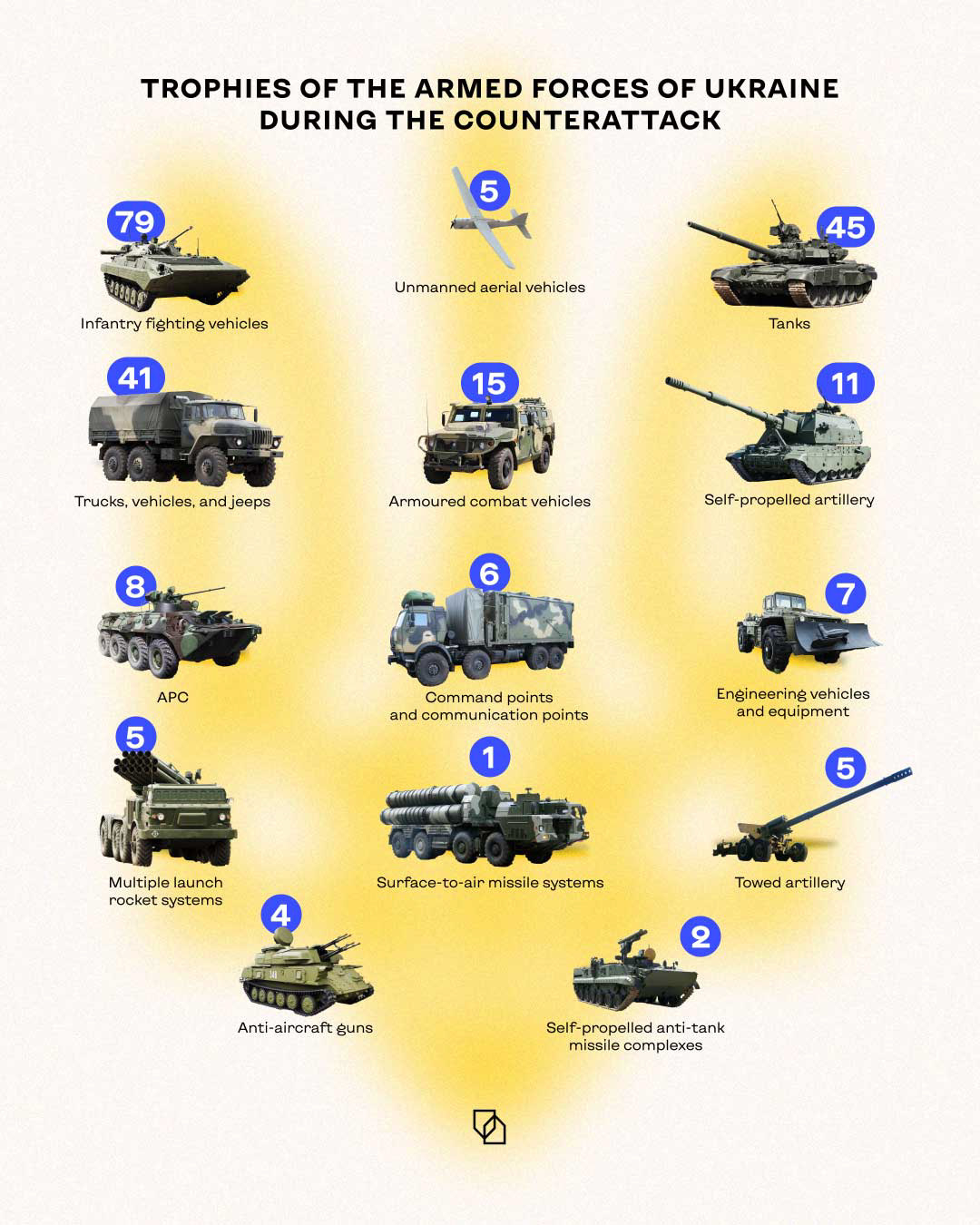 TROPHIES OF THE ARMED FORCES OF UKRAINE DURING THE COUNTERATTACK

79
Infantry fighting vehicles

5
Unmanned aerial vehicles

45
Tanks

41
Trucks, vehicles, and jeeps

15
Armoured combat vehicles

11
Self-propelled artillery

8
APC

6
Command points and communication points

7
Engineering vehicles and equipment

5
Multiple launch rocket systems

1
Surface-to-air missile systems

5
Towed artillery

4
Anti-aircraft guns

2
Self-propelled anti-tank missile complexes