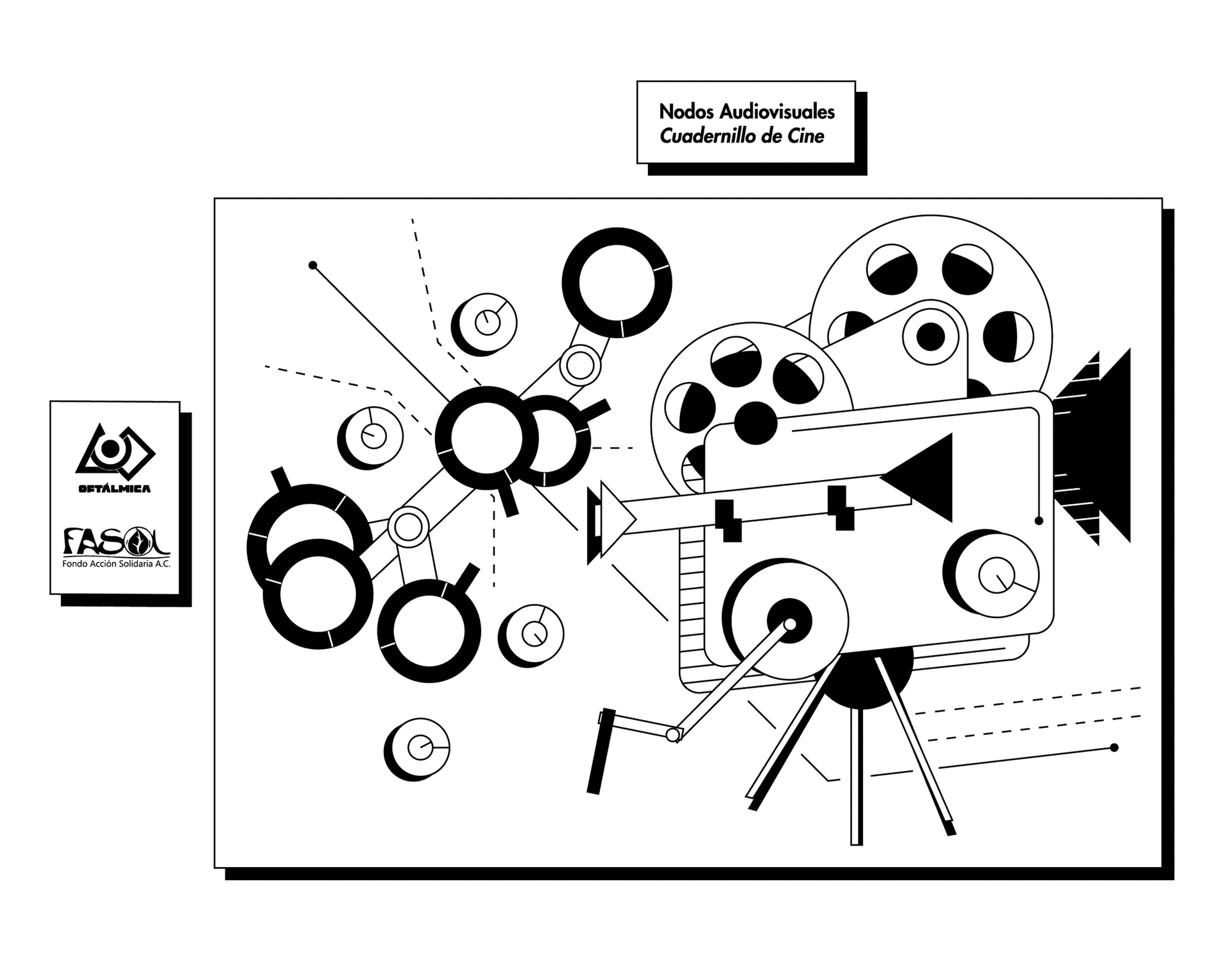 Nodos Audiovisuales
Cuadernillo de Cine

OFTÁLMICA

FASOL
Fondo Acción Solidaria A.C.