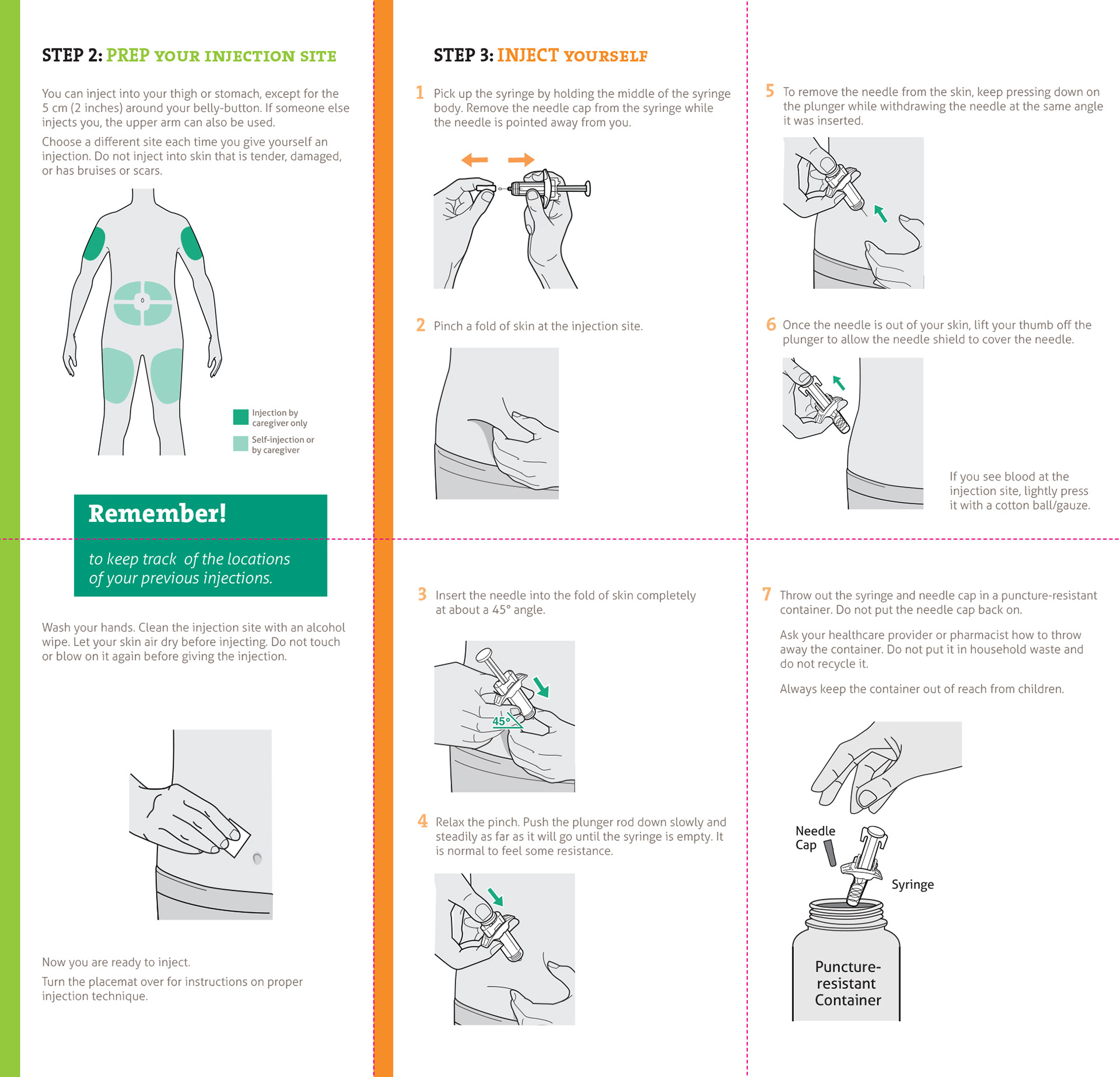 STEP 2: PREP YOUR INJECTION SITE

You can inject into your thigh or stomach, except for the 5 cm (2 inches) around your belly-button. If someone else injects you, the upper arm can also be used.

Choose a different site each time you give yourself an injection. Do not inject into skin that is tender, damaged, or has bruises or scars.

Injection by caregiver only

Self-injection or by caregiver

Remember!

to keep track of the locations of your previous injections.

Wash your hands. Clean the injection site with an alcohol wipe. Let your skin air dry before injecting. Do not touch or blow on it again before giving the injection.

Now you are ready to inject.

Turn the placemat over for instructions on proper injection technique.

STEP 3: INJECT YOURSELF

1 Pick up the syringe by holding the middle of the syringe body. Remove the needle cap from the syringe while the needle is pointed away from you.

2 Pinch a fold of skin at the injection site.

3 Insert the needle into the fold of skin completely at about a 45° angle.

45°

4 Relax the pinch. Push the plunger rod down slowly and steadily as far as it will go until the syringe is empty. It is normal to feel some resistance.

5 To remove the needle from the skin, keep pressing down on the plunger while withdrawing the needle at the same angle it was inserted.

6 Once the needle is out of your skin, lift your thumb off the plunger to allow the needle shield to cover the needle.

If you see blood at the injection site, lightly press it with a cotton ball/gauze.

7 Throw out the syringe and needle cap in a puncture-resistant container. Do not put the needle cap back on.

Ask your healthcare provider or pharmacist how to throw away the container. Do not put it in household waste and do not recycle it.

Always keep the container out of reach from children.

Needle Cap

Syringe

Puncture-resistant Container