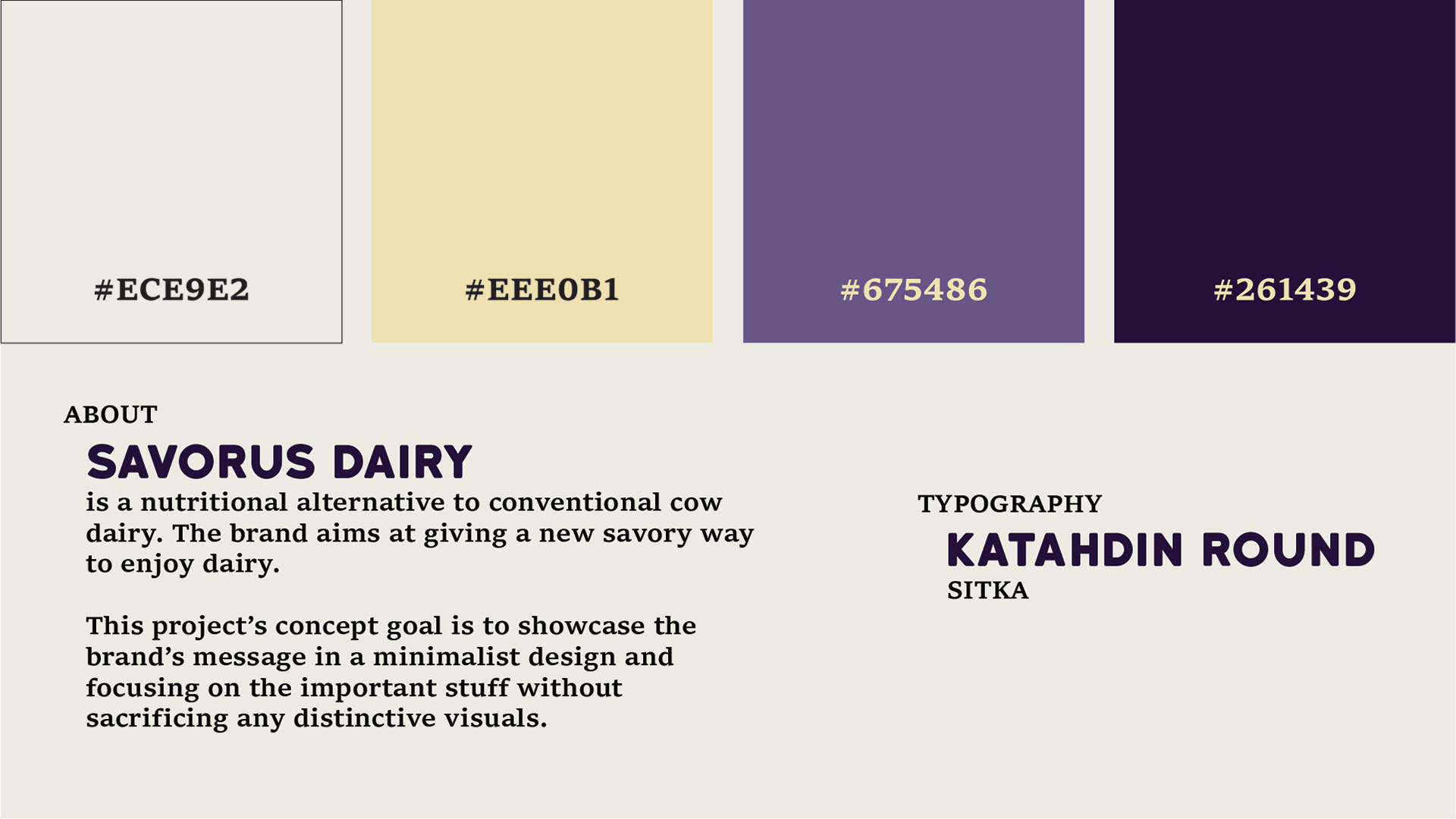 #ECE9E2

#EEE0B1

#675486

#261439

ABOUT

SAVORUS DAIRY

is a nutritional alternative to conventional cow dairy. The brand aims at giving a new savory way to enjoy dairy.

This project's concept goal is to showcase the brand's message in a minimalist design and focusing on the important stuff without sacrificing any distinctive visuals.

TYPOGRAPHY

KATAHDIN ROUND

SITKA