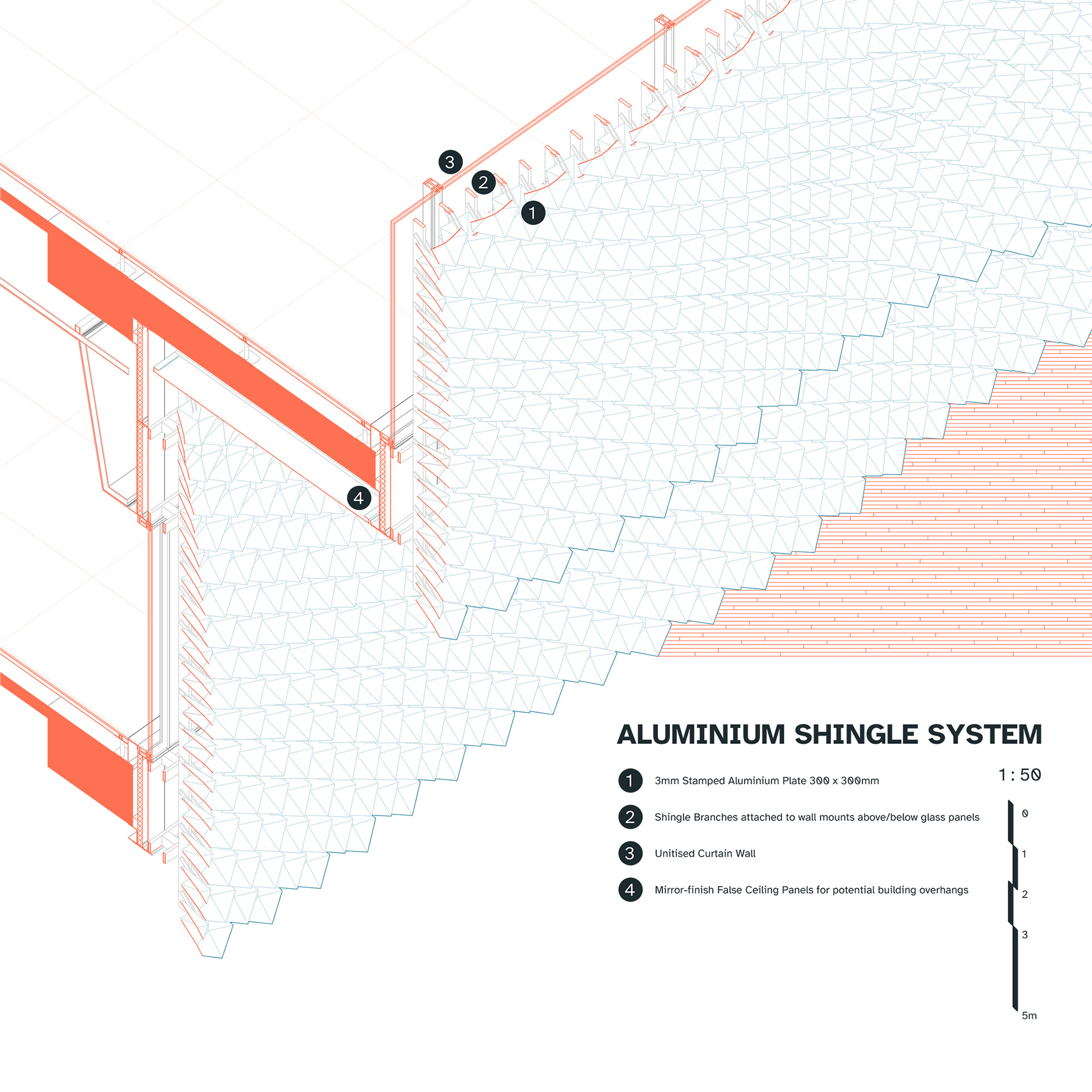 3
2
1
4

ALUMINIUM SHINGLE SYSTEM

1 3mm Stamped Aluminium Plate 300 x 300mm

2 Shingle Branches attached to wall mounts above/below glass panels

3 Unitised Curtain Wall

4 Mirror-finish False Ceiling Panels for potential building overhangs

1:50

0
1
2
3
5m