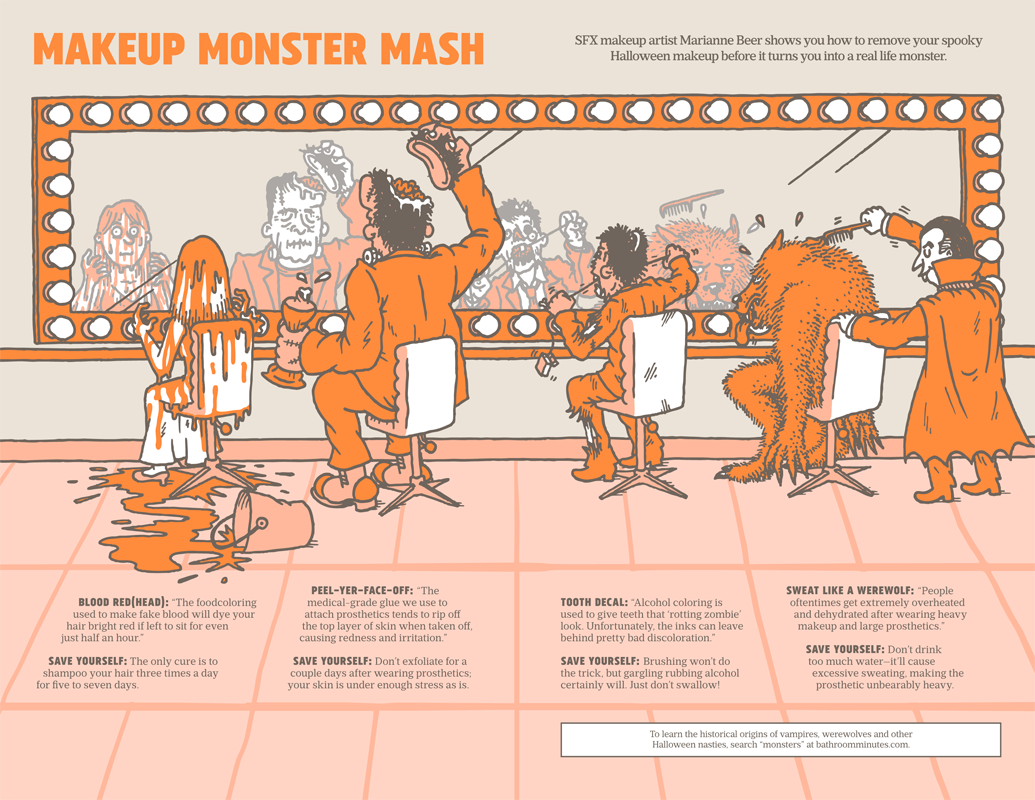 MAKEUP MONSTER MASH

SFX makeup artist Marianne Beer shows you how to remove your spooky Halloween makeup before it turns you into a real life monster.

BLOOD RED(HEAD): "The foodcoloring used to make fake blood will dye your hair bright red if left to sit for even just half an hour."

SAVE YOURSELF: The only cure is to shampoo your hair three times a day for five to seven days.

PEEL-YER-FACE-OFF: "The medical-grade glue we use to attach prosthetics tends to rip off the top layer of skin when taken off, causing redness and irritation."

SAVE YOURSELF: Don't exfoliate for a couple days after wearing prosthetics; your skin is under enough stress as is.

TOOTH DECAL: "Alcohol coloring is used to give teeth that 'rotting zombie' look. Unfortunately, the inks can leave behind pretty bad discoloration."

SAVE YOURSELF: Brushing won't do the trick, but gargling rubbing alcohol certainly will. Just don't swallow!

SWEAT LIKE A WEREWOLF: "People oftentimes get extremely overheated and dehydrated after wearing heavy makeup and large prosthetics."

SAVE YOURSELF: Don't drink too much water—it'll cause excessive sweating, making the prosthetic unbearably heavy.

To learn the historical origins of vampires, werewolves and other Halloween nasties, search "monsters" at bathroomminutes.com.