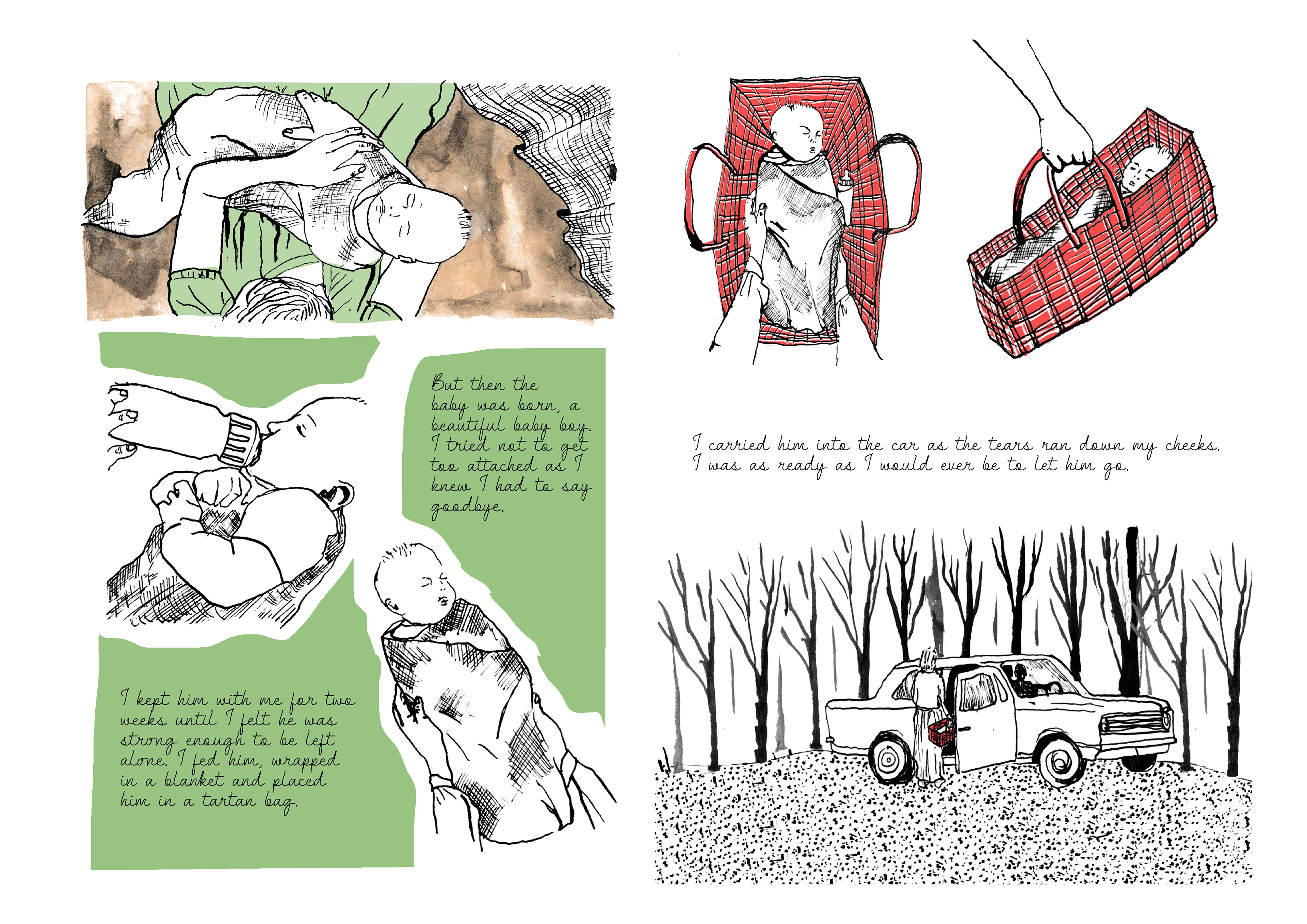 But then the baby was born, a beautiful baby boy. I tried not to get too attached as I knew I had to say goodbye.

I kept him with me for two weeks until I felt he was strong enough to be left alone. I fed him, wrapped in a blanket and placed him in a tartan bag.

I carried him into the car as the tears ran down my cheeks. I was as ready as I would ever be to let him go.