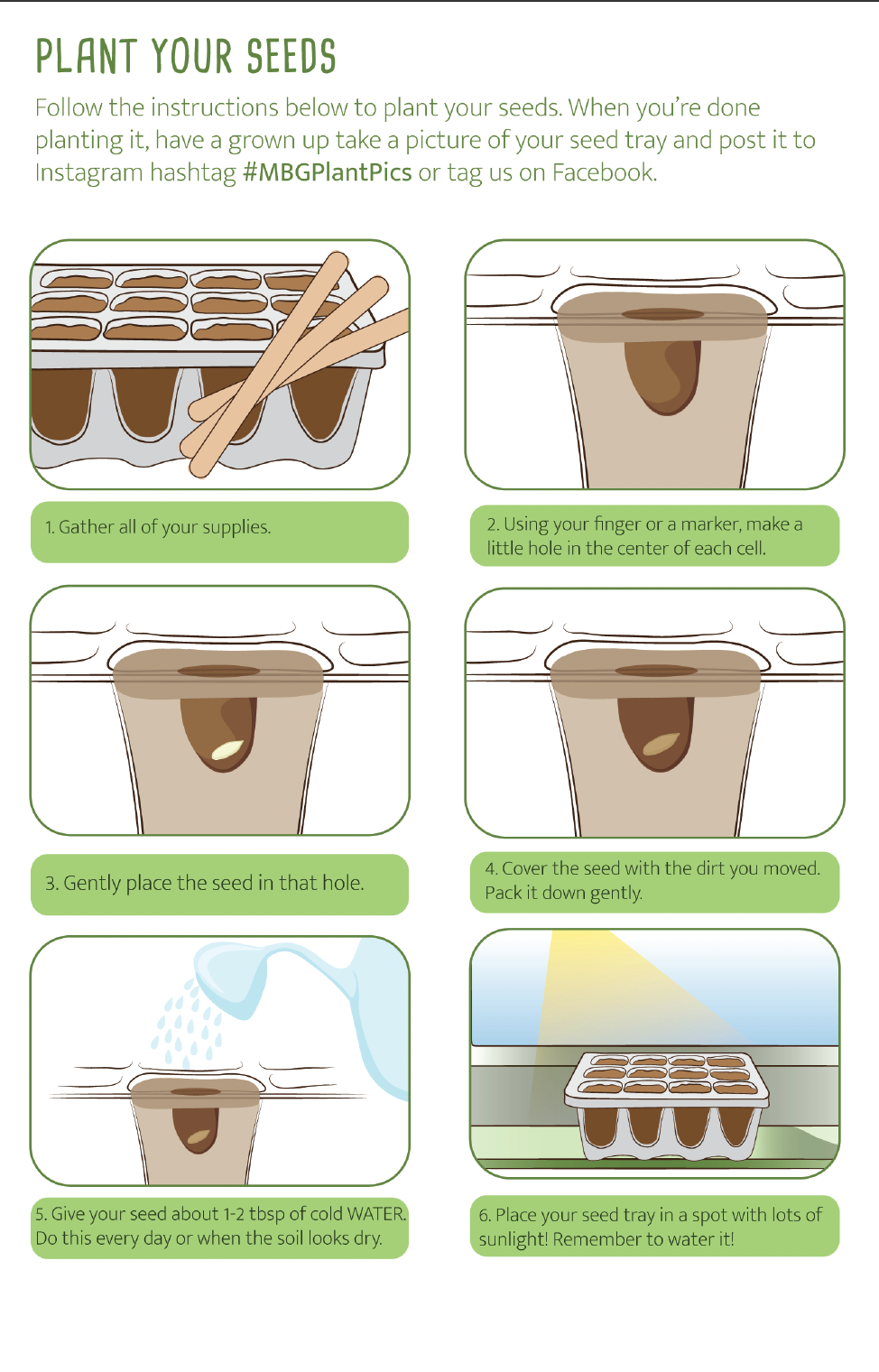 PLANT YOUR SEEDS

Follow the instructions below to plant your seeds. When you're done planting it, have a grown up take a picture of your seed tray and post it to Instagram hashtag #MBGPlantPics or tag us on Facebook.

1. Gather all of your supplies.

2. Using your finger or a marker, make a little hole in the center of each cell.

3. Gently place the seed in that hole.

4. Cover the seed with the dirt you moved. Pack it down gently.

5. Give your seed about 1-2 tbsp of cold WATER. Do this every day or when the soil looks dry.

6. Place your seed tray in a spot with lots of sunlight! Remember to water it!