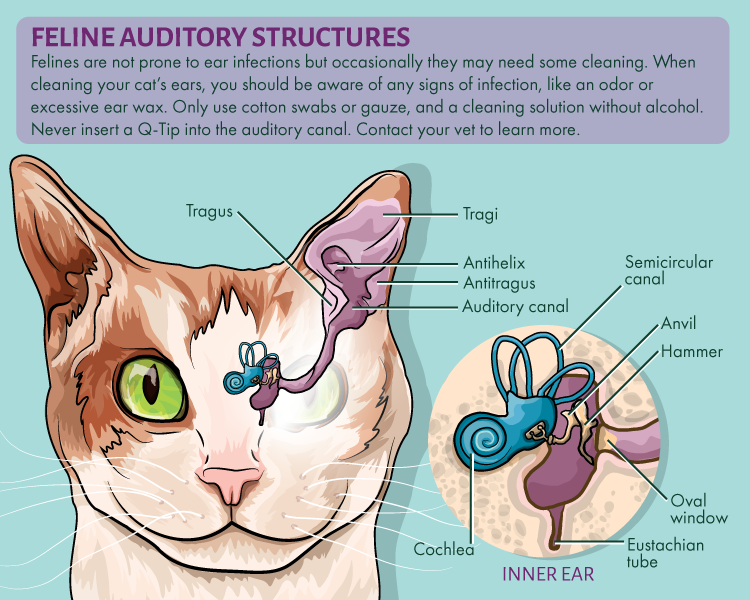 FELINE AUDITORY STRUCTURES

Felines are not prone to ear infections but occasionally they may need some cleaning. When cleaning your cat's ears, you should be aware of any signs of infection, like an odor or excessive ear wax. Only use cotton swabs or gauze, and a cleaning solution without alcohol. Never insert a Q-Tip into the auditory canal. Contact your vet to learn more.

Tragus

Tragi

Antihelix

Antitragus

Auditory canal

Semicircular canal

Anvil

Hammer

Oval window

Eustachian tube

Cochlea

INNER EAR