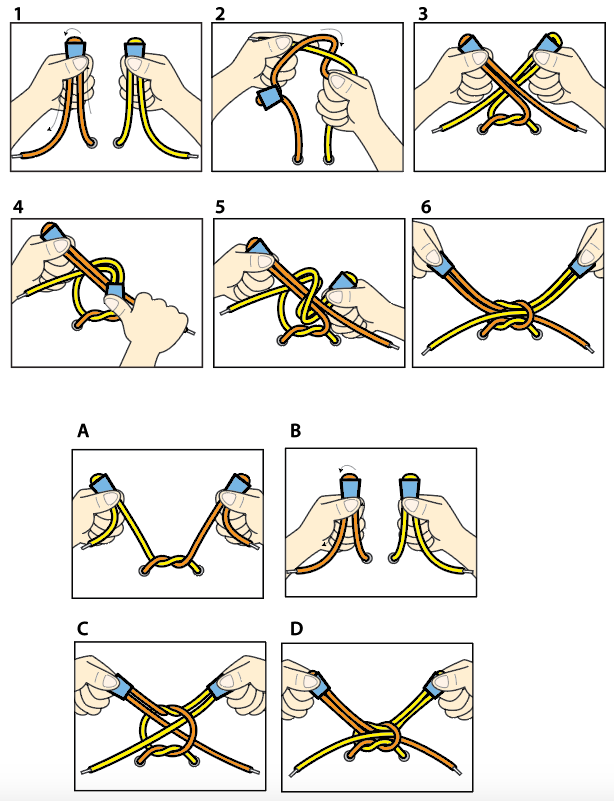 1

2

3

4

5

6

A

B

C

D