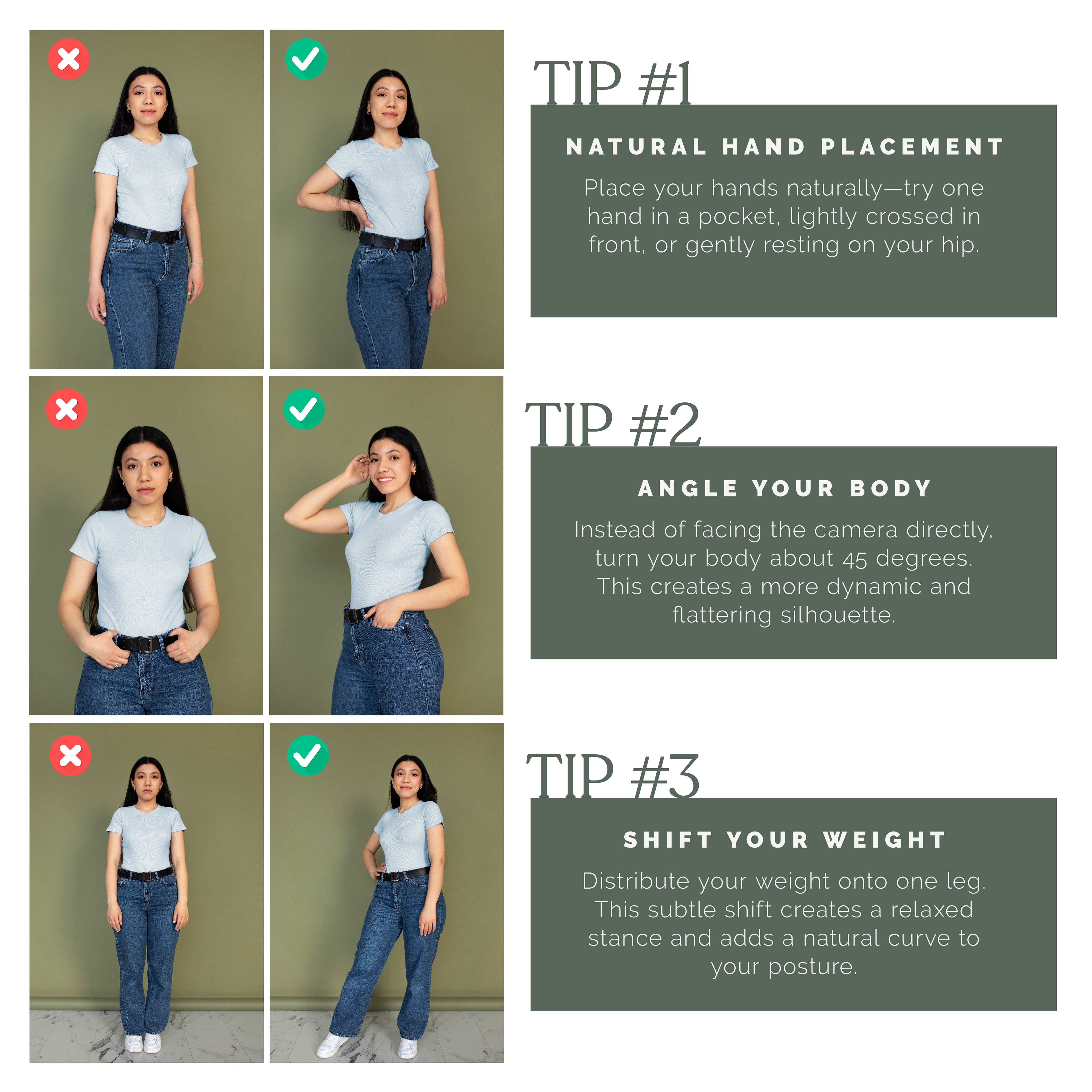 TIP #1

NATURAL HAND PLACEMENT

Place your hands naturally—try one hand in a pocket, lightly crossed in front, or gently resting on your hip.

TIP #2

ANGLE YOUR BODY

Instead of facing the camera directly, turn your body about 45 degrees. This creates a more dynamic and flattering silhouette.

TIP #3

SHIFT YOUR WEIGHT

Distribute your weight onto one leg. This subtle shift creates a relaxed stance and adds a natural curve to your posture.