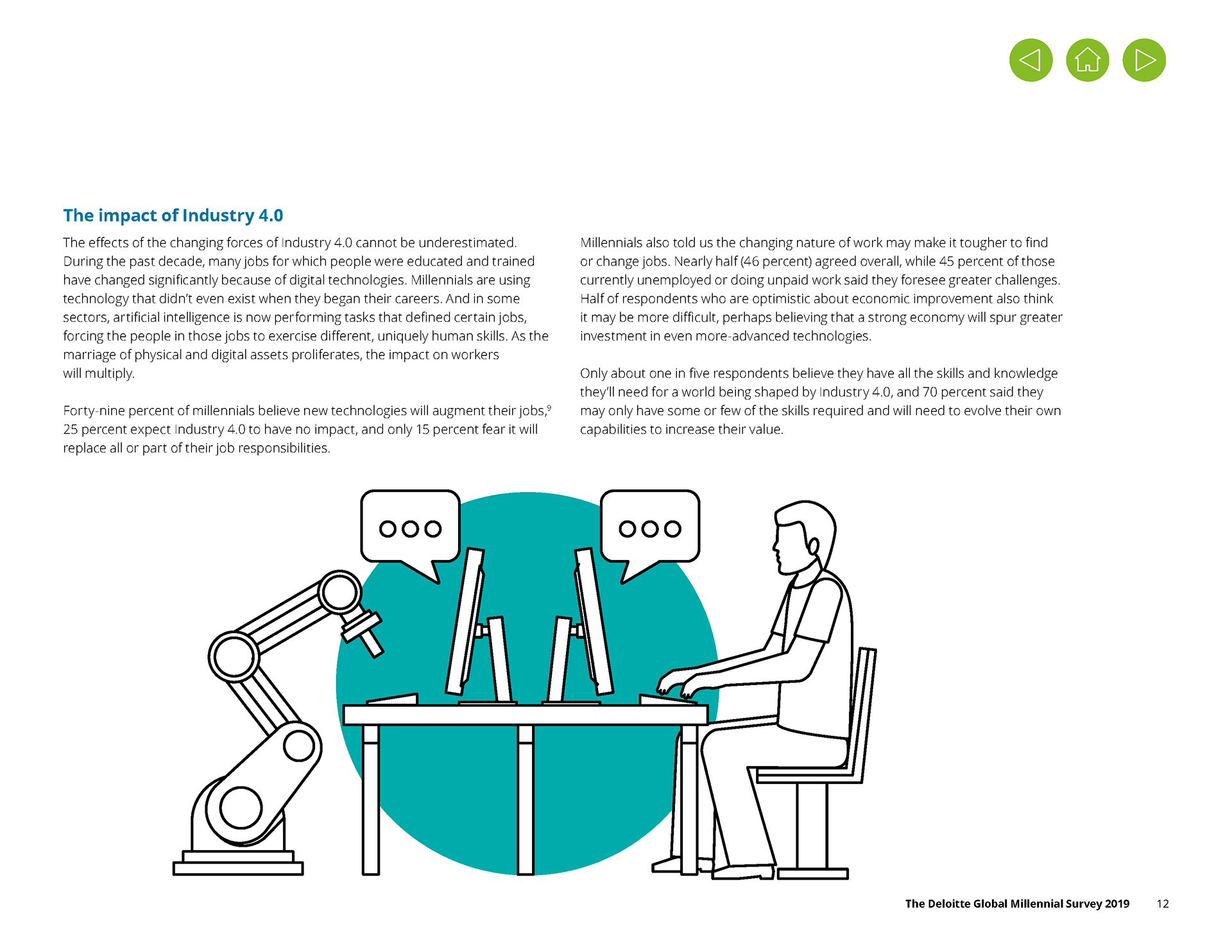 The impact of Industry 4.0

The effects of the changing forces of Industry 4.0 cannot be underestimated. During the past decade, many jobs for which people were educated and trained have changed significantly because of digital technologies. Millennials are using technology that didn't even exist when they began their careers. And in some sectors, artificial intelligence is now performing tasks that defined certain jobs, forcing the people in those jobs to exercise different, uniquely human skills. As the marriage of physical and digital assets proliferates, the impact on workers will multiply.

Forty-nine percent of millennials believe new technologies will augment their jobs,$^9$ 25 percent expect Industry 4.0 to have no impact, and only 15 percent fear it will replace all or part of their job responsibilities.

Millennials also told us the changing nature of work may make it tougher to find or change jobs. Nearly half (46 percent) agreed overall, while 45 percent of those currently unemployed or doing unpaid work said they foresee greater challenges. Half of respondents who are optimistic about economic improvement also think it may be more difficult, perhaps believing that a strong economy will spur greater investment in even more-advanced technologies.

Only about one in five respondents believe they have all the skills and knowledge they'll need for a world being shaped by Industry 4.0, and 70 percent said they may only have some or few of the skills required and will need to evolve their own capabilities to increase their value.

The Deloitte Global Millennial Survey 2019 12