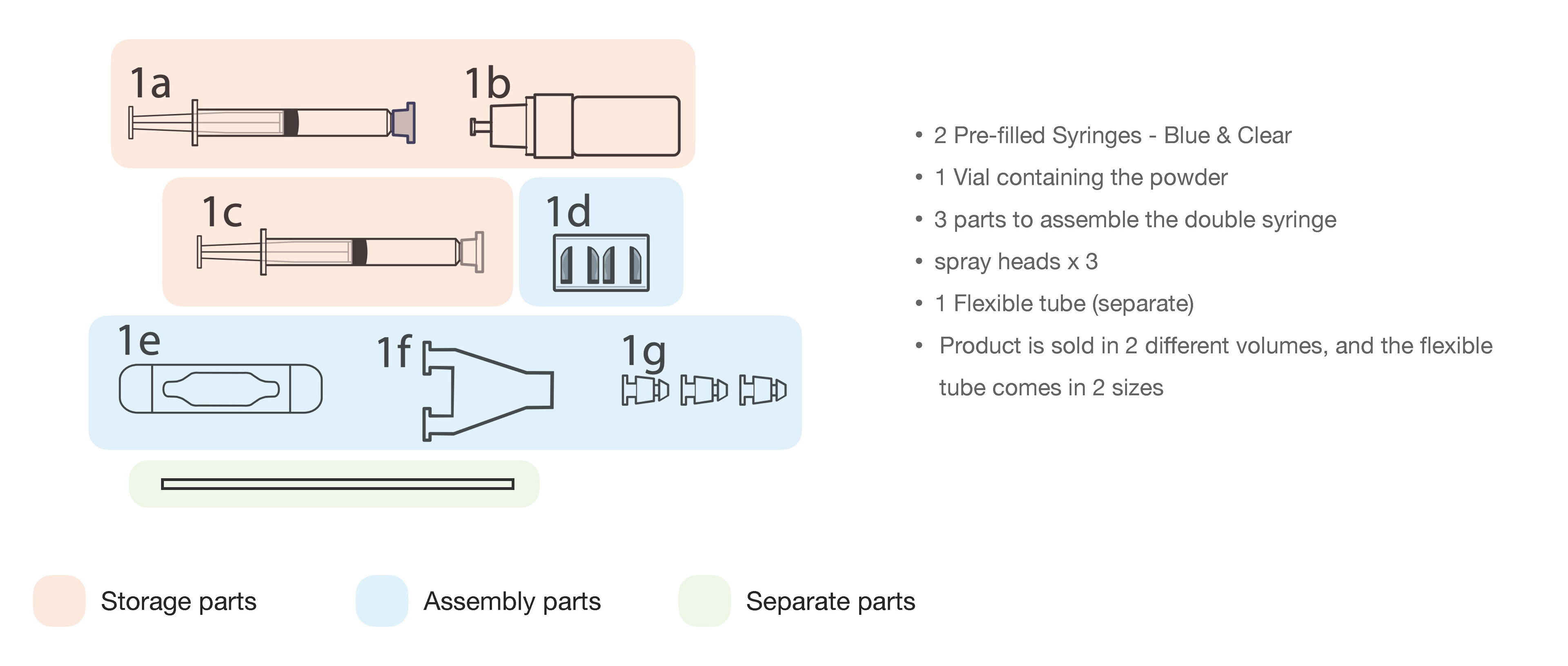 1a

1b

1c

1d

1e

1f

1g

• 2 Pre-filled Syringes - Blue & Clear
• 1 Vial containing the powder
• 3 parts to assemble the double syringe
• spray heads x 3
• 1 Flexible tube (separate)
• Product is sold in 2 different volumes, and the flexible tube comes in 2 sizes

Storage parts

Assembly parts

Separate parts