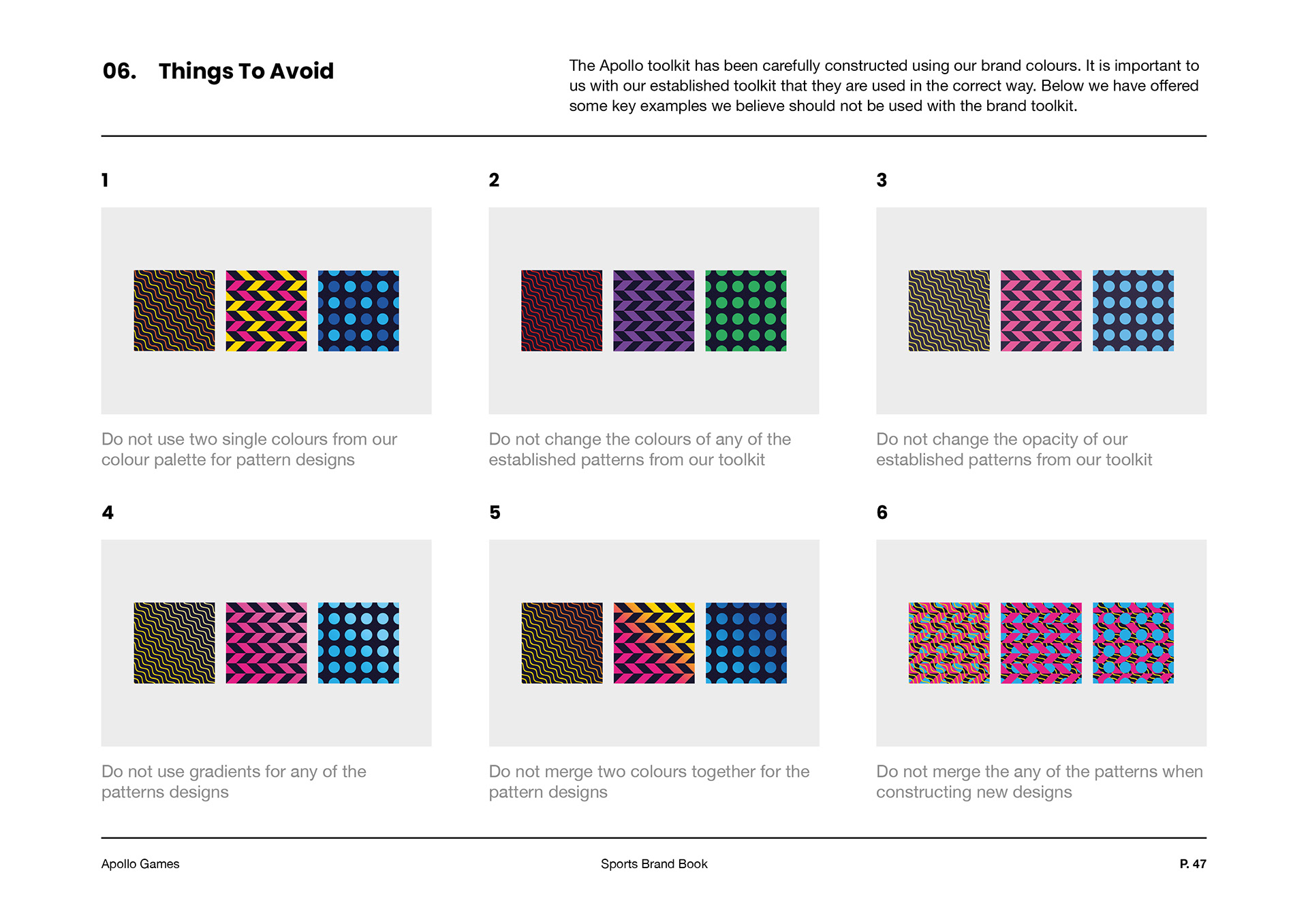 06. Things To Avoid

The Apollo toolkit has been carefully constructed using our brand colours. It is important to us with our established toolkit that they are used in the correct way. Below we have offered some key examples we believe should not be used with the brand toolkit.

1

Do not use two single colours from our colour palette for pattern designs

2

Do not change the colours of any of the established patterns from our toolkit

3

Do not change the opacity of our established patterns from our toolkit

4

Do not use gradients for any of the patterns designs

5

Do not merge two colours together for the pattern designs

6

Do not merge the any of the patterns when constructing new designs

Apollo Games

Sports Brand Book

P. 47