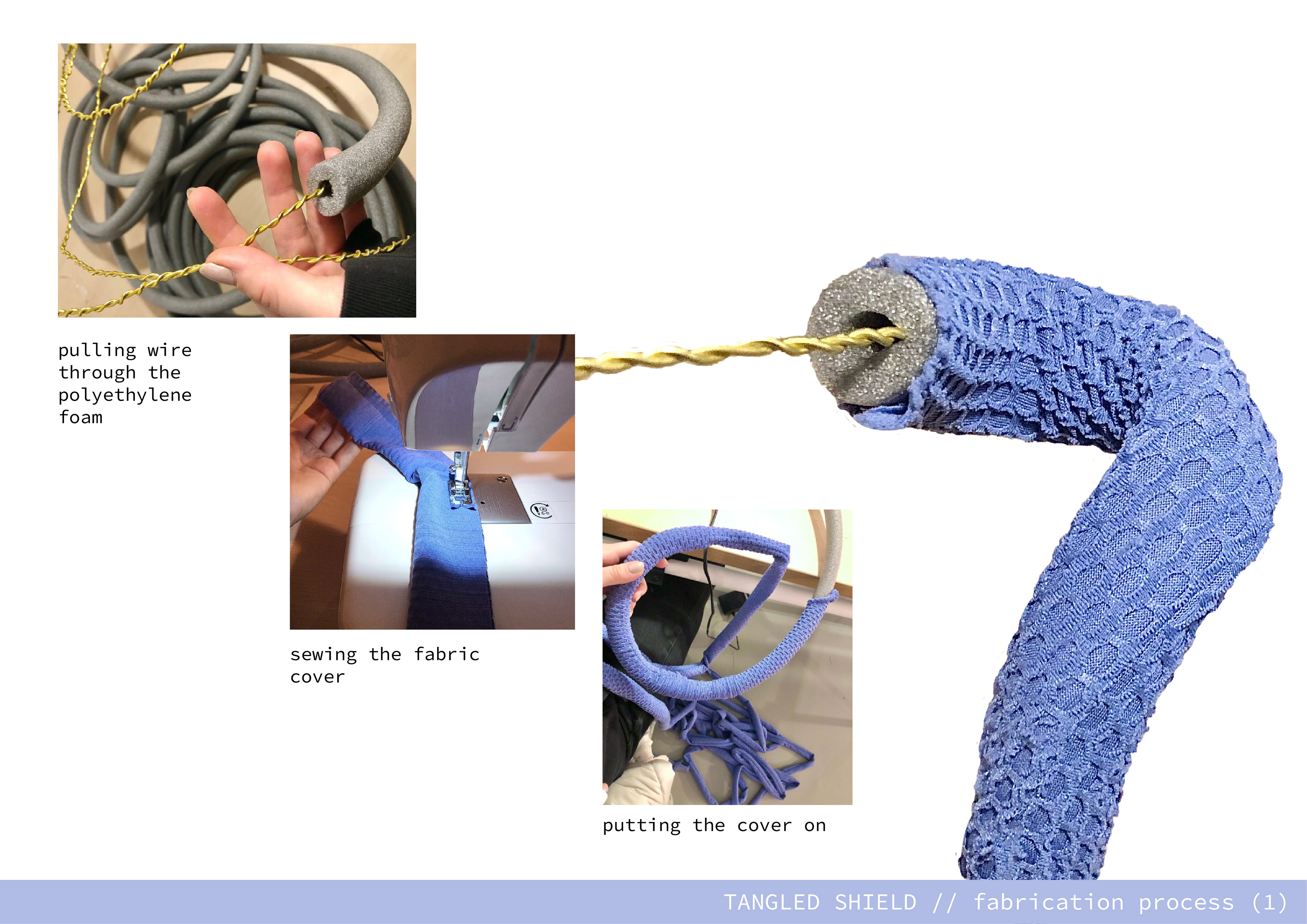 pulling wire through the polyethylene foam

sewing the fabric cover

putting the cover on

TANGLED SHIELD // fabrication process (1)