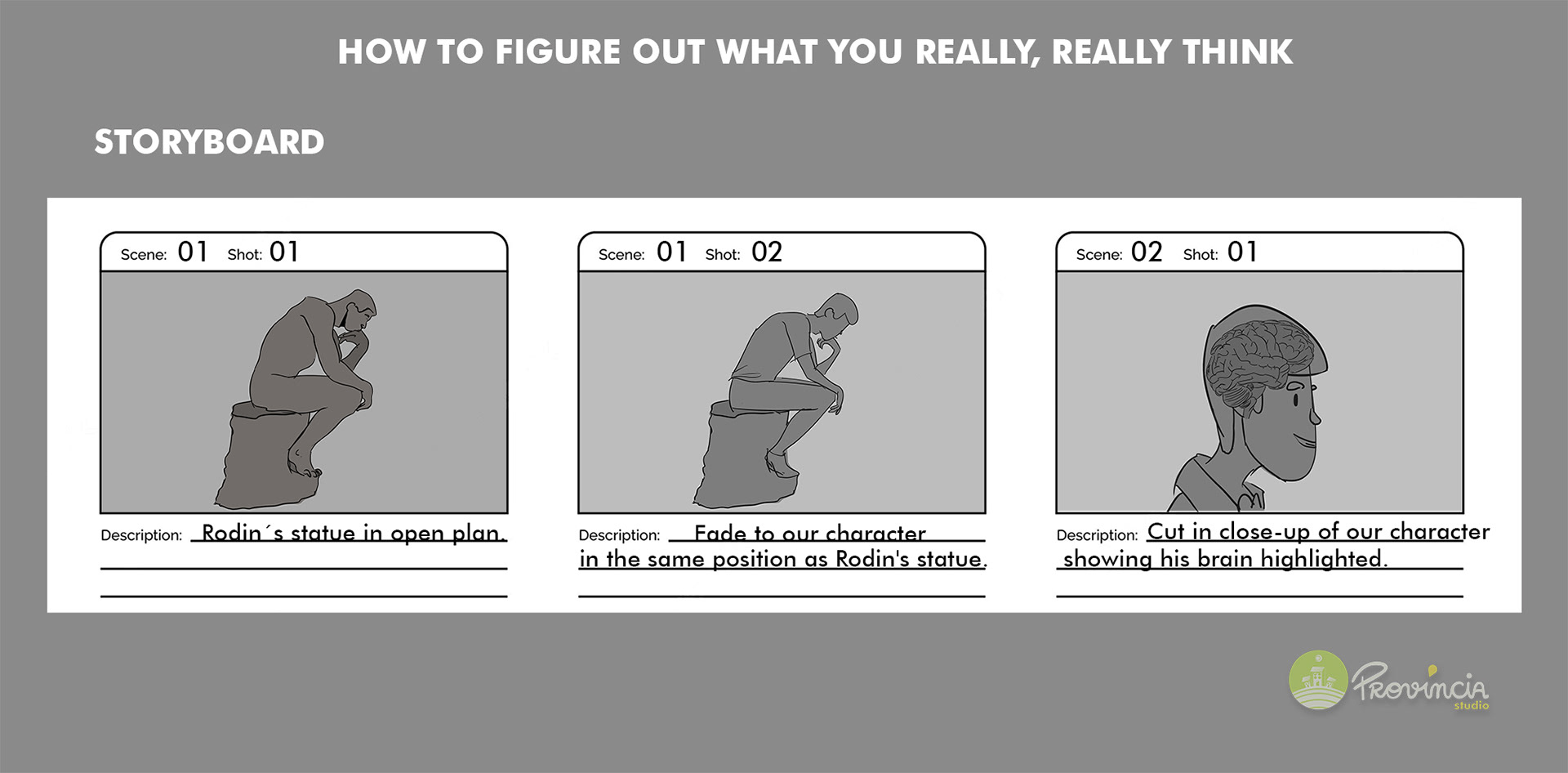 HOW TO FIGURE OUT WHAT YOU REALLY, REALLY THINK

STORYBOARD

Scene: 01 Shot: 01

Description: Rodin´s statue in open plan.

Scene: 01 Shot: 02

Description: Fade to our character in the same position as Rodin's statue.

Scene: 02 Shot: 01

Description: Cut in close-up of our character showing his brain highlighted.

Provincia studio